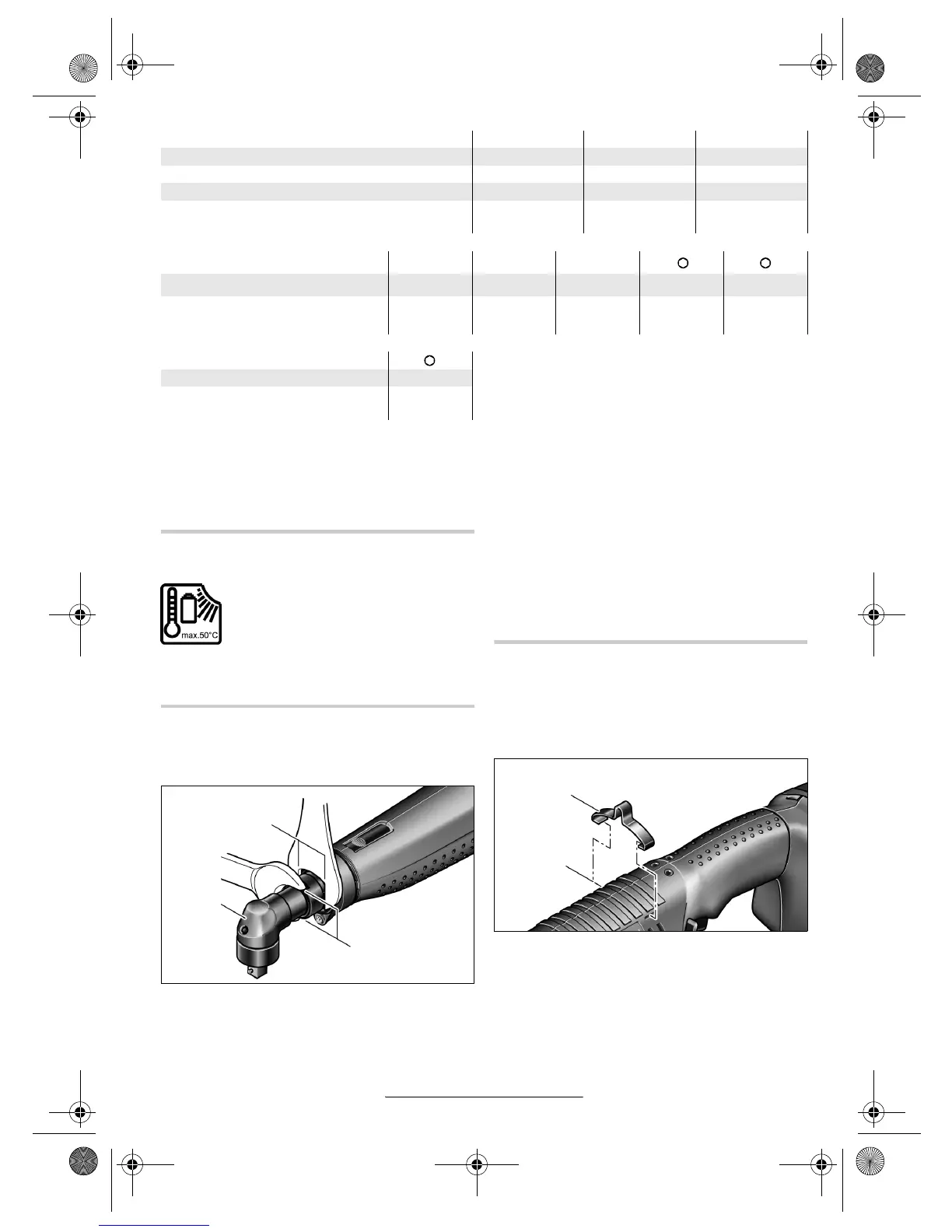 max.50°C