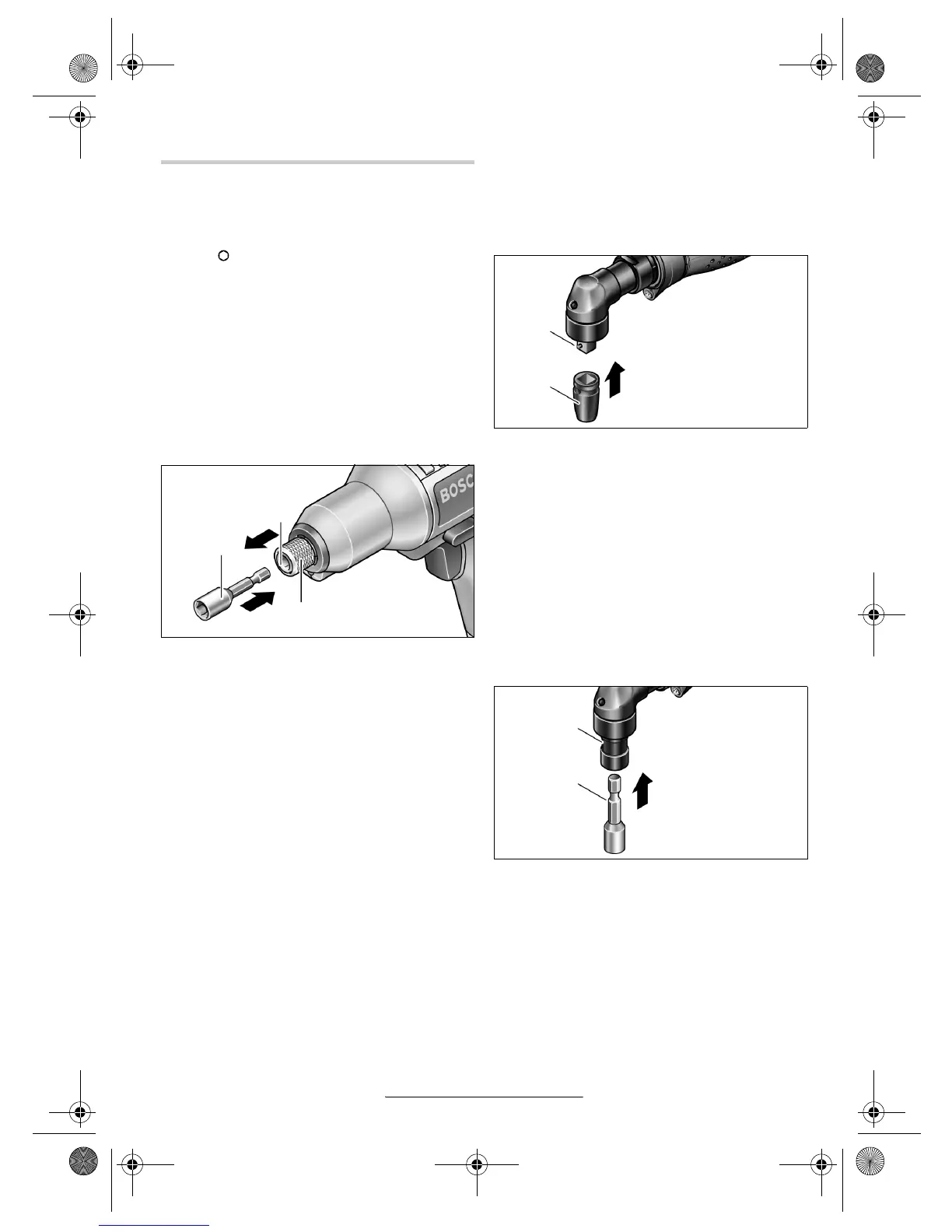 BOSC