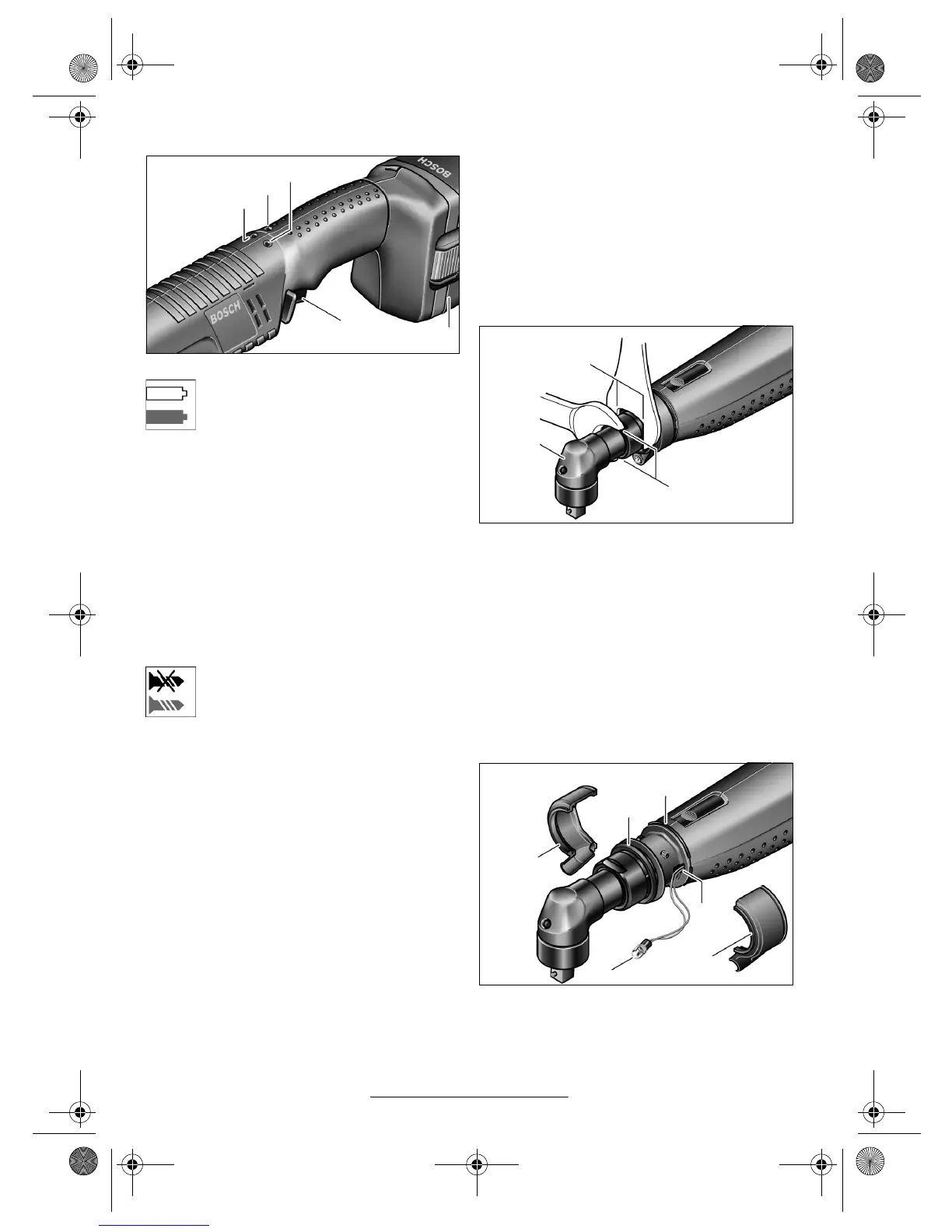 BOSCH

BOSCH