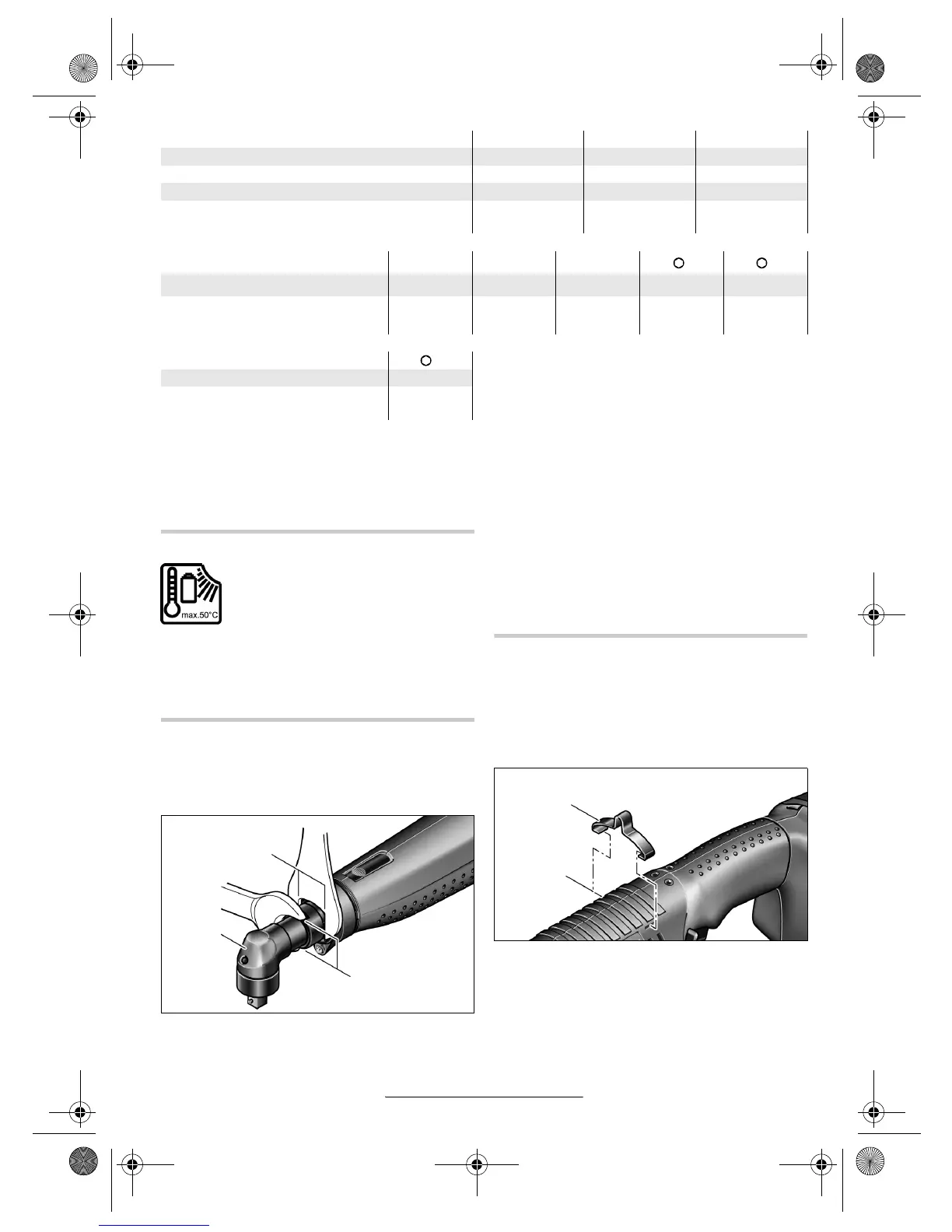 max.50°C