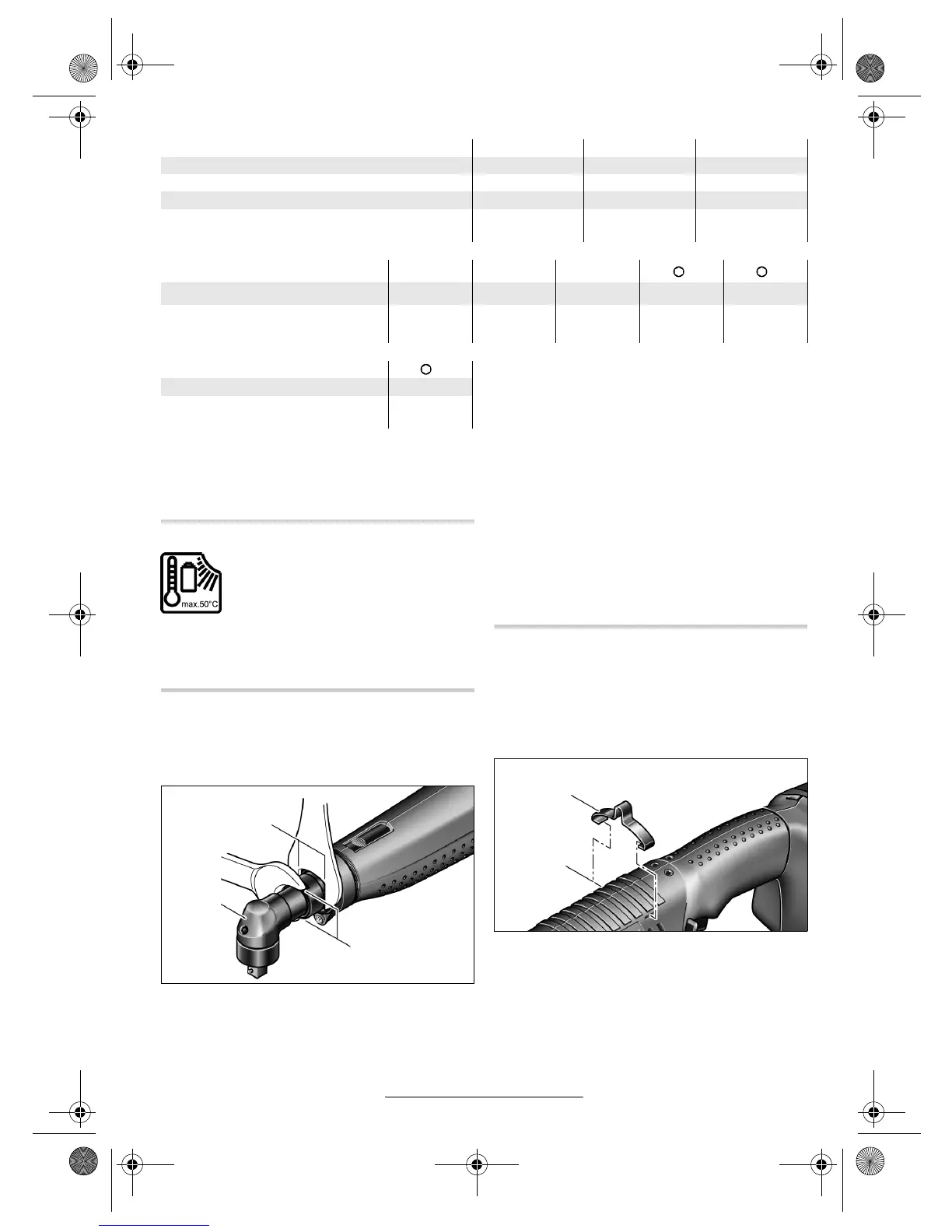 max.50°C