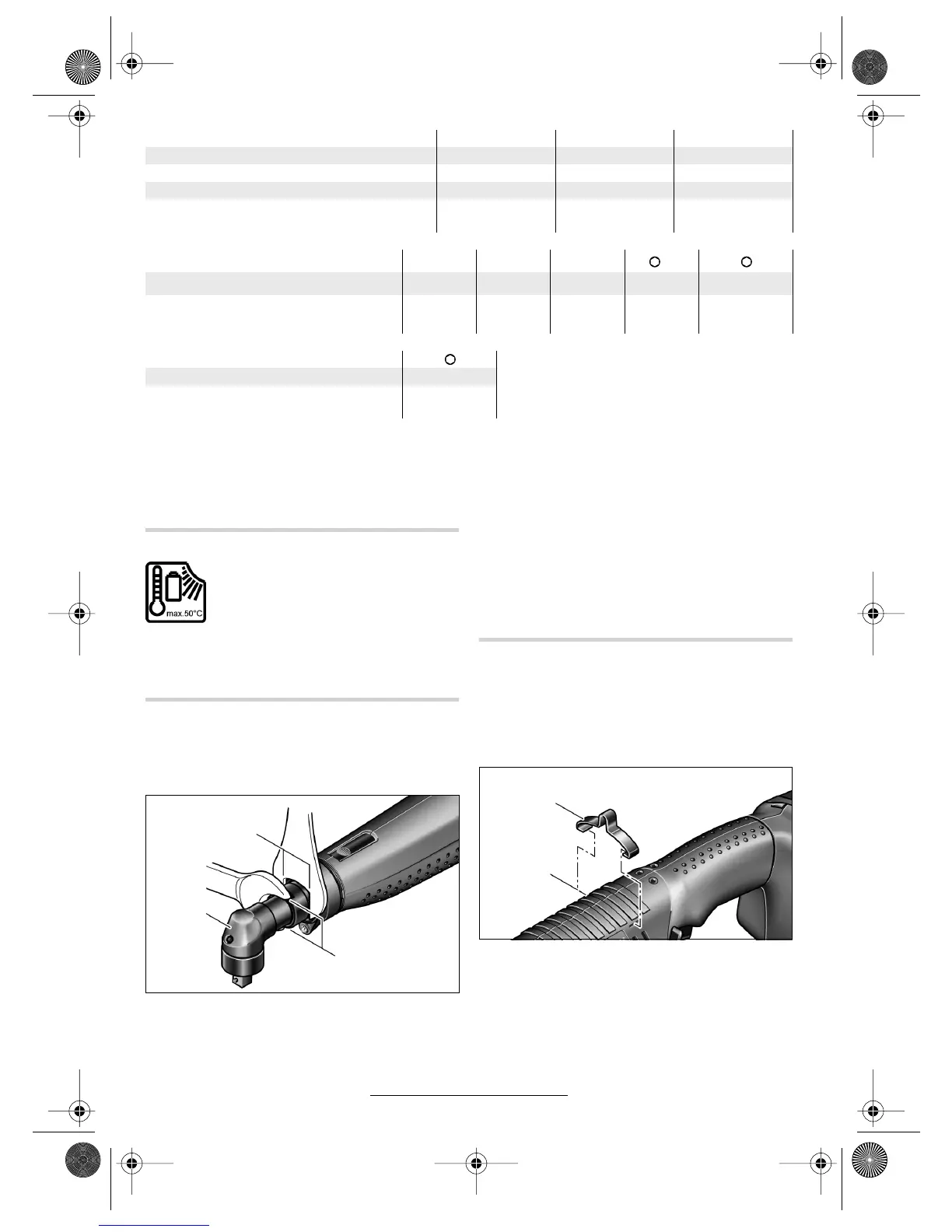 max.50°C