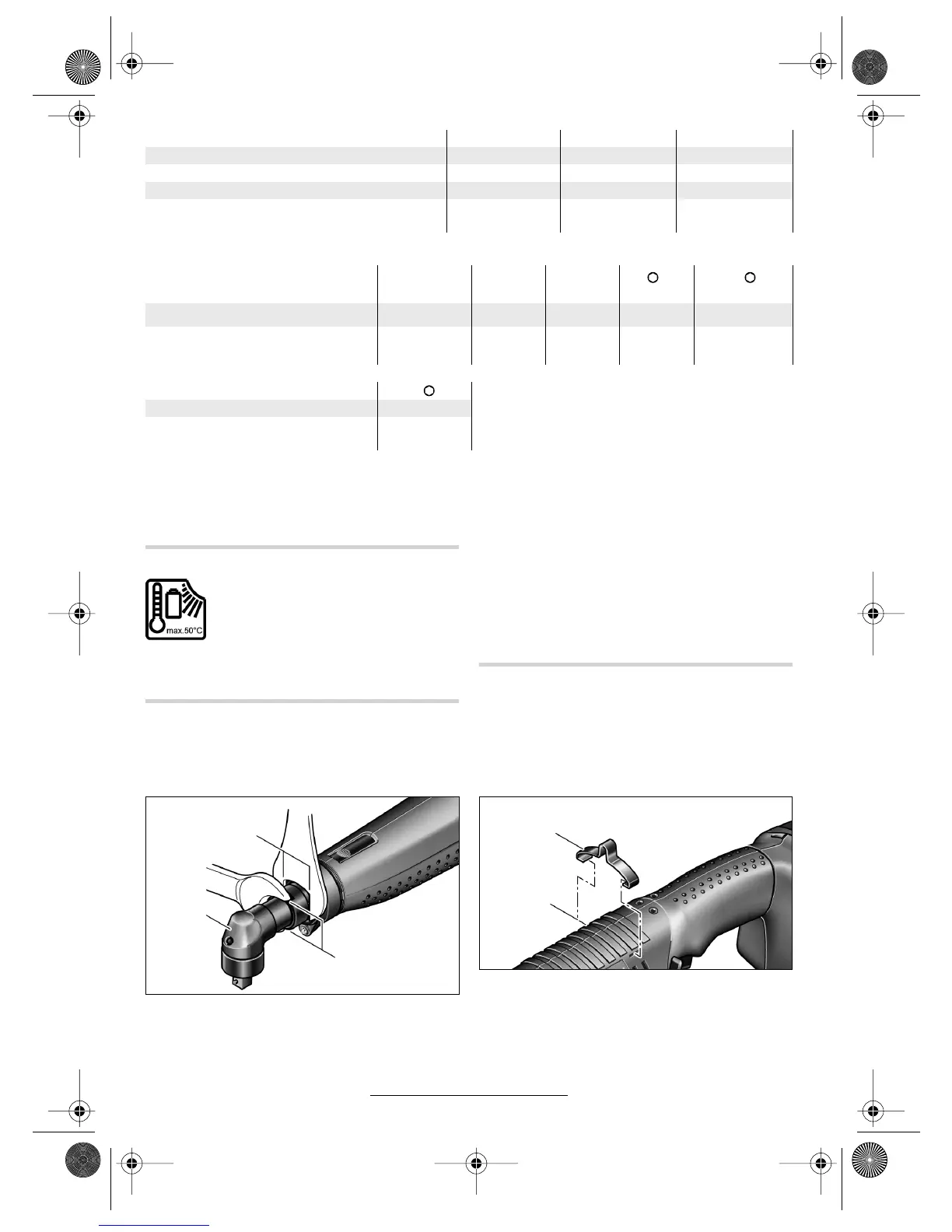 max.50°C