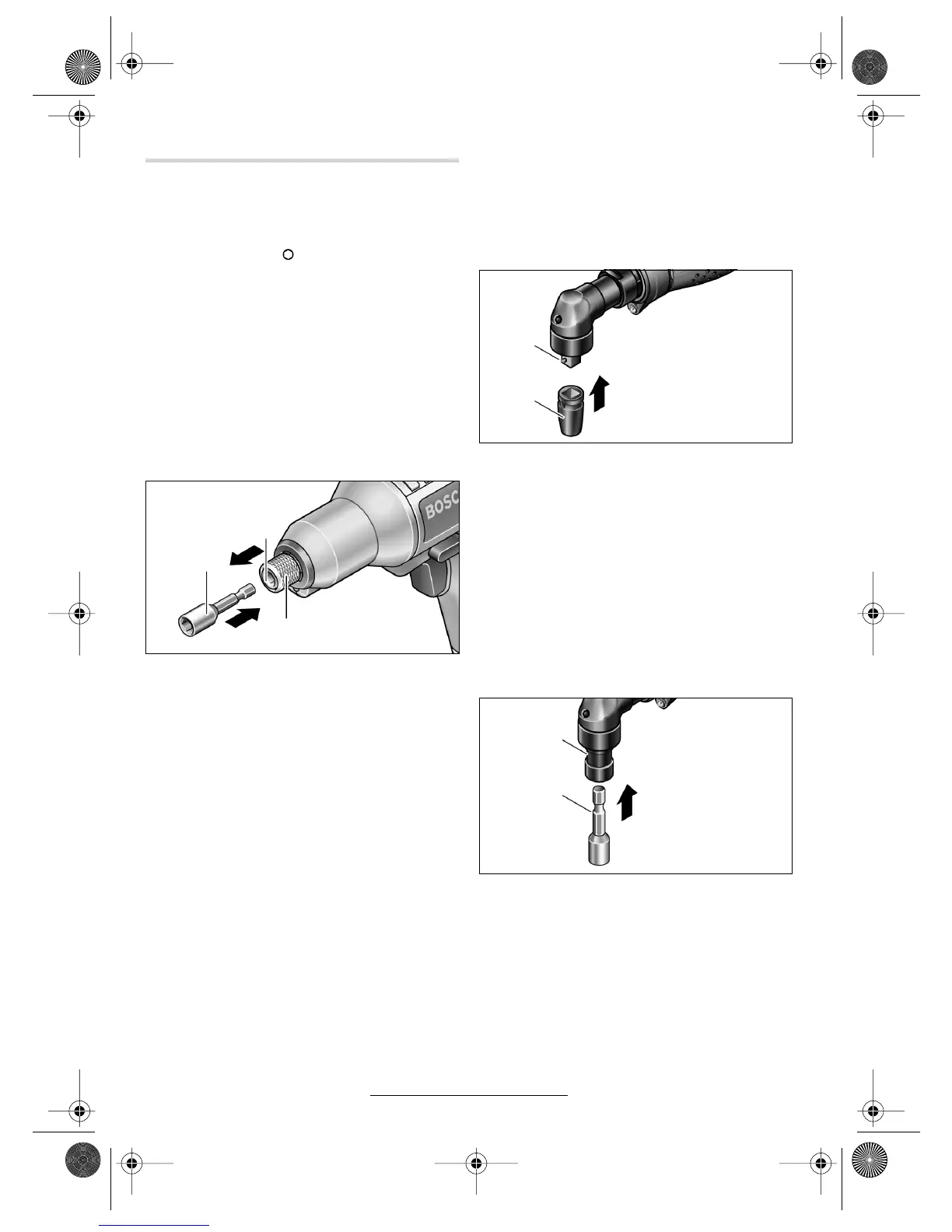 BOSC