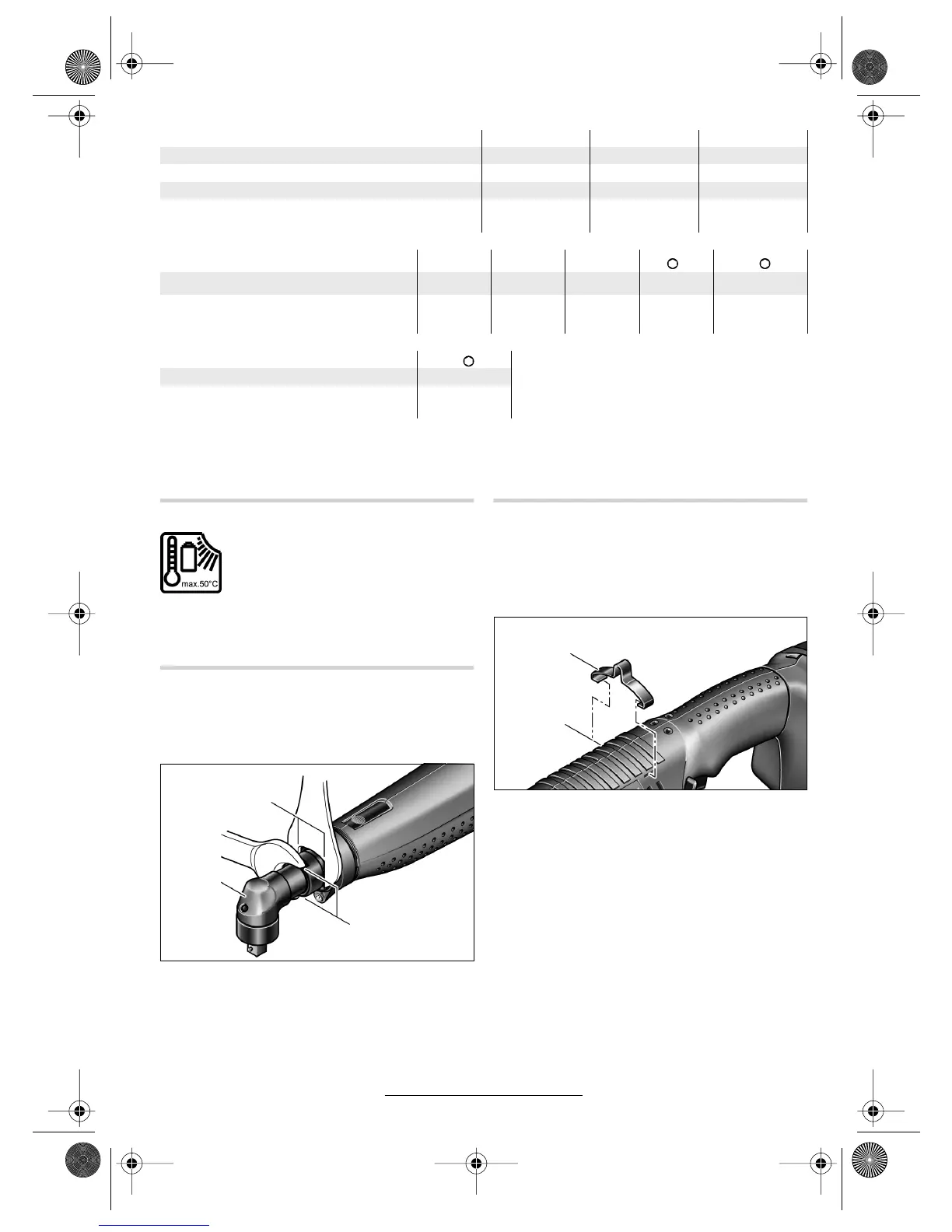 max.50°C