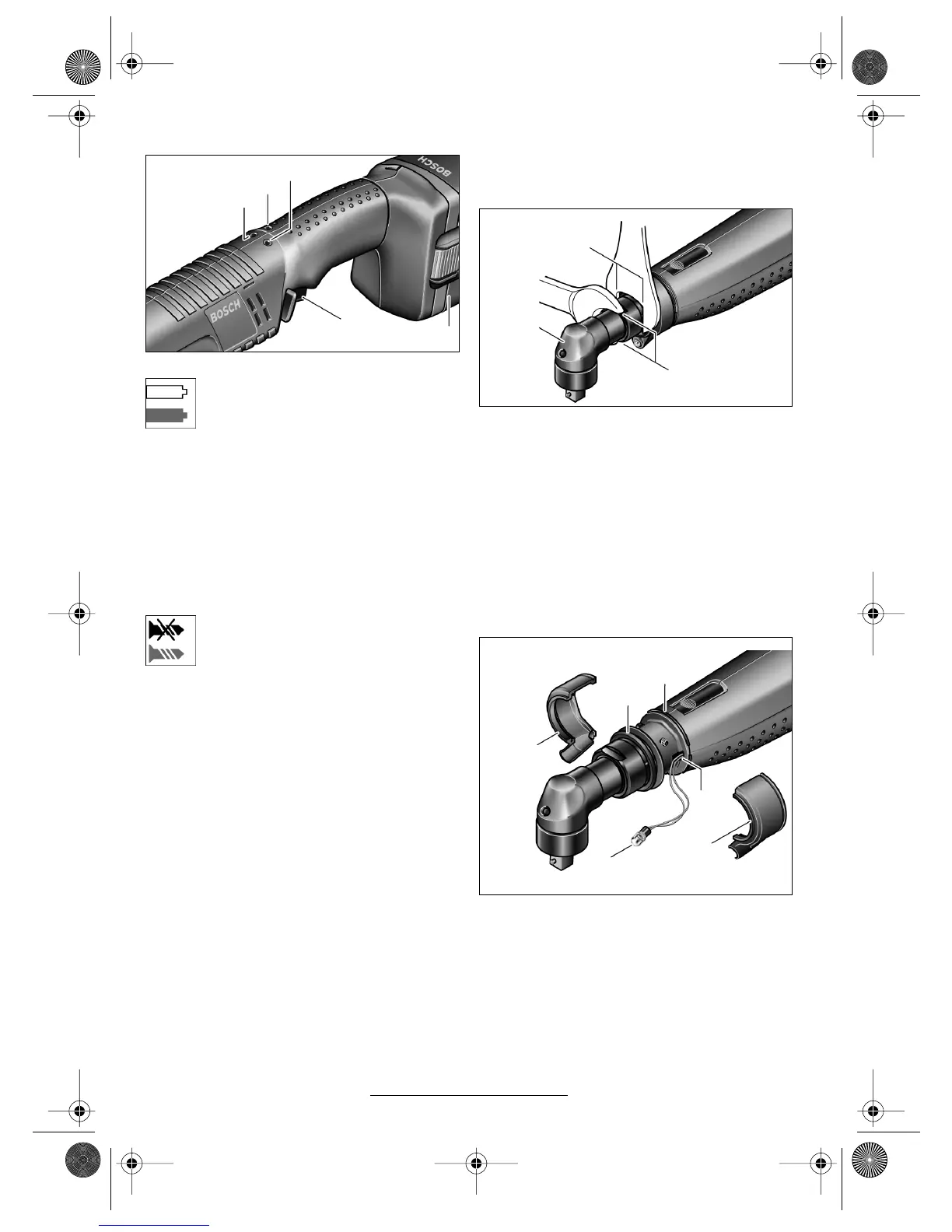 BOSCH

BOSCH