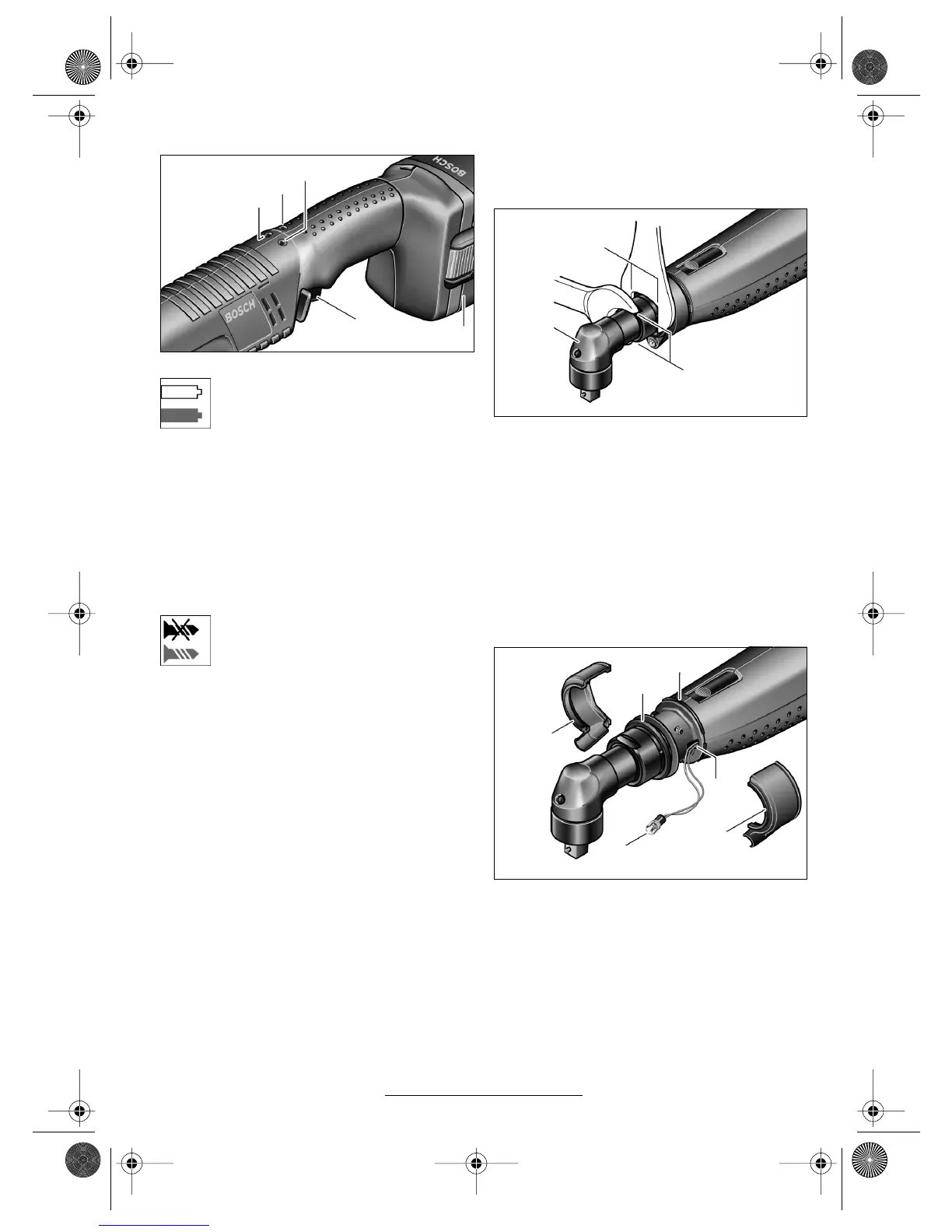 BOSCH

BOSCH