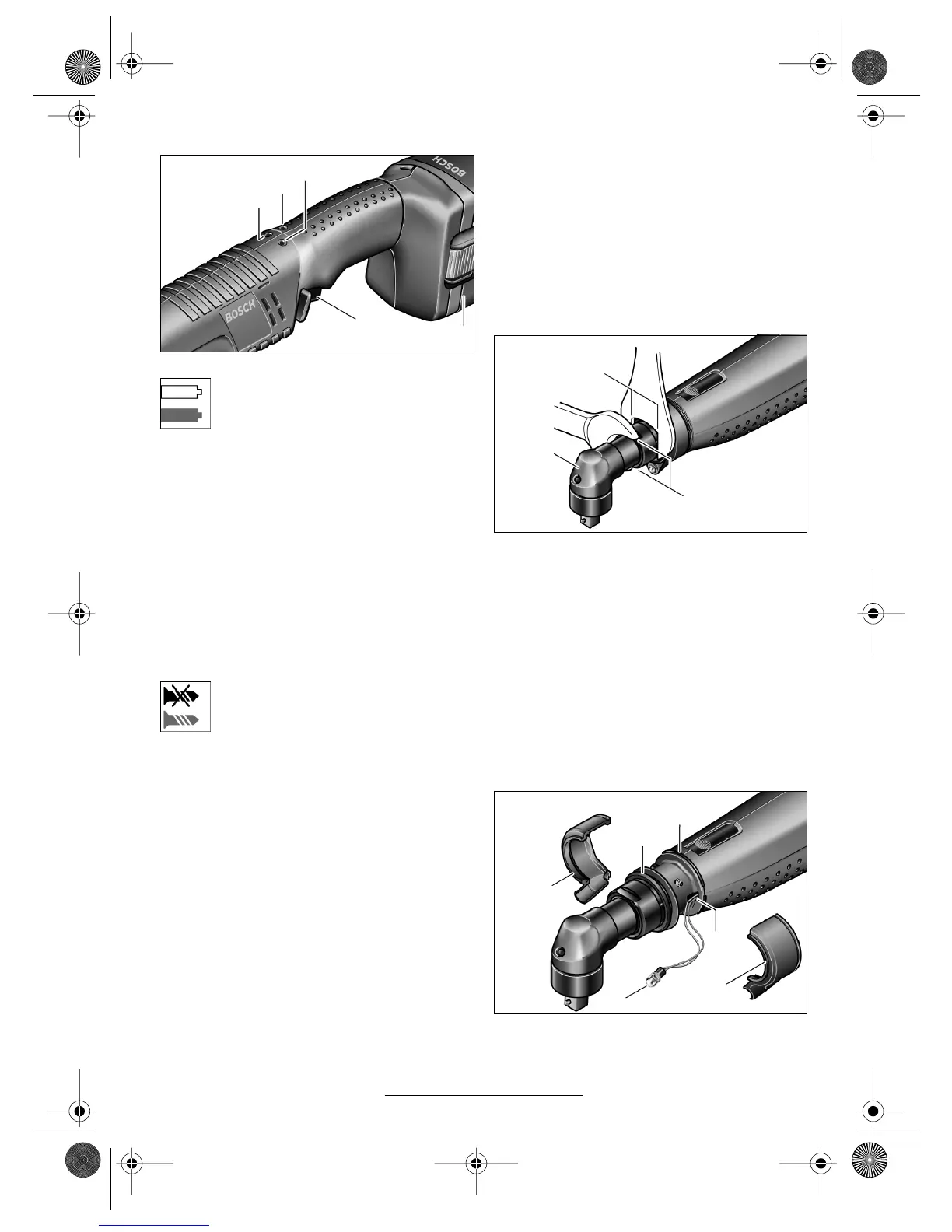 BOSCH

BOSCH