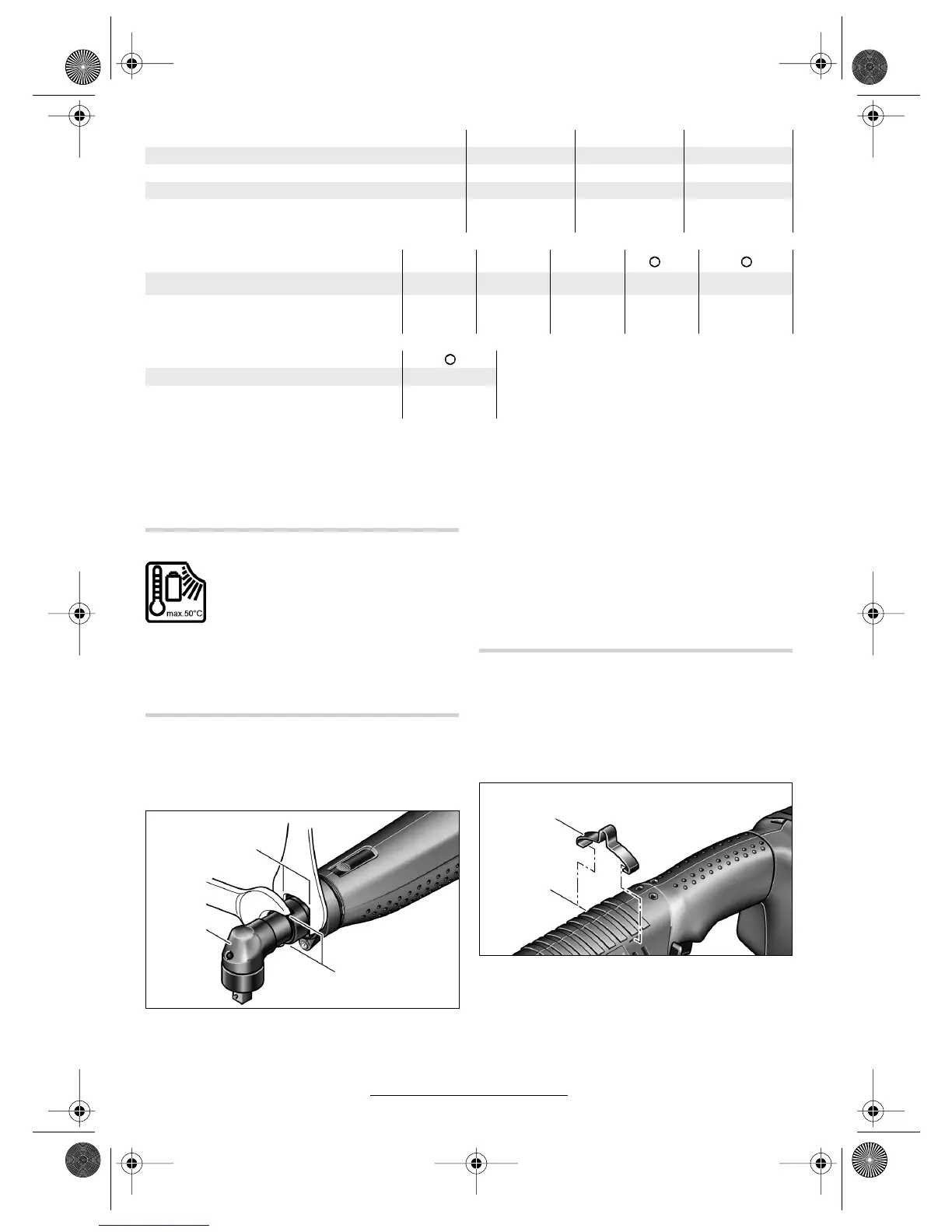 max.50°C