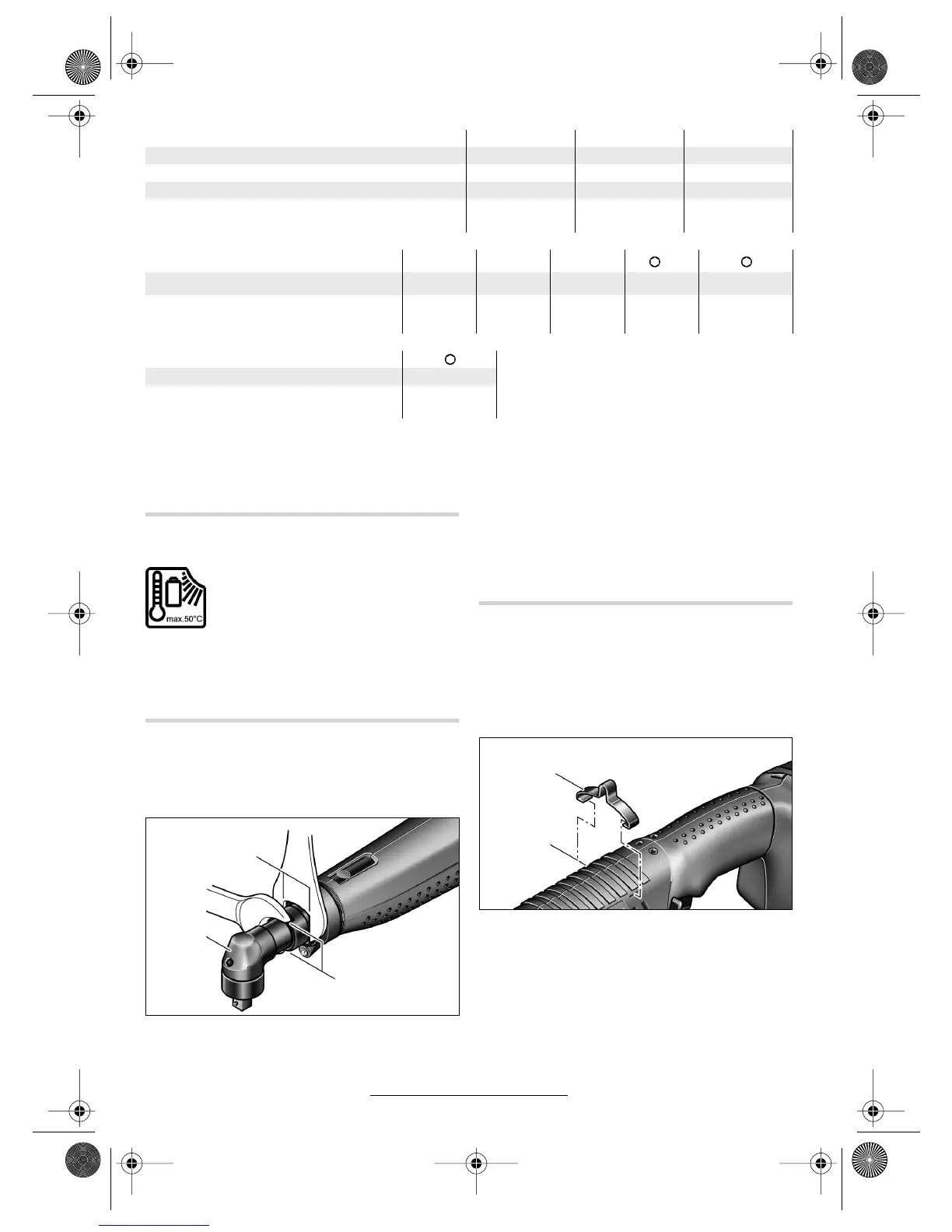 max.50°C