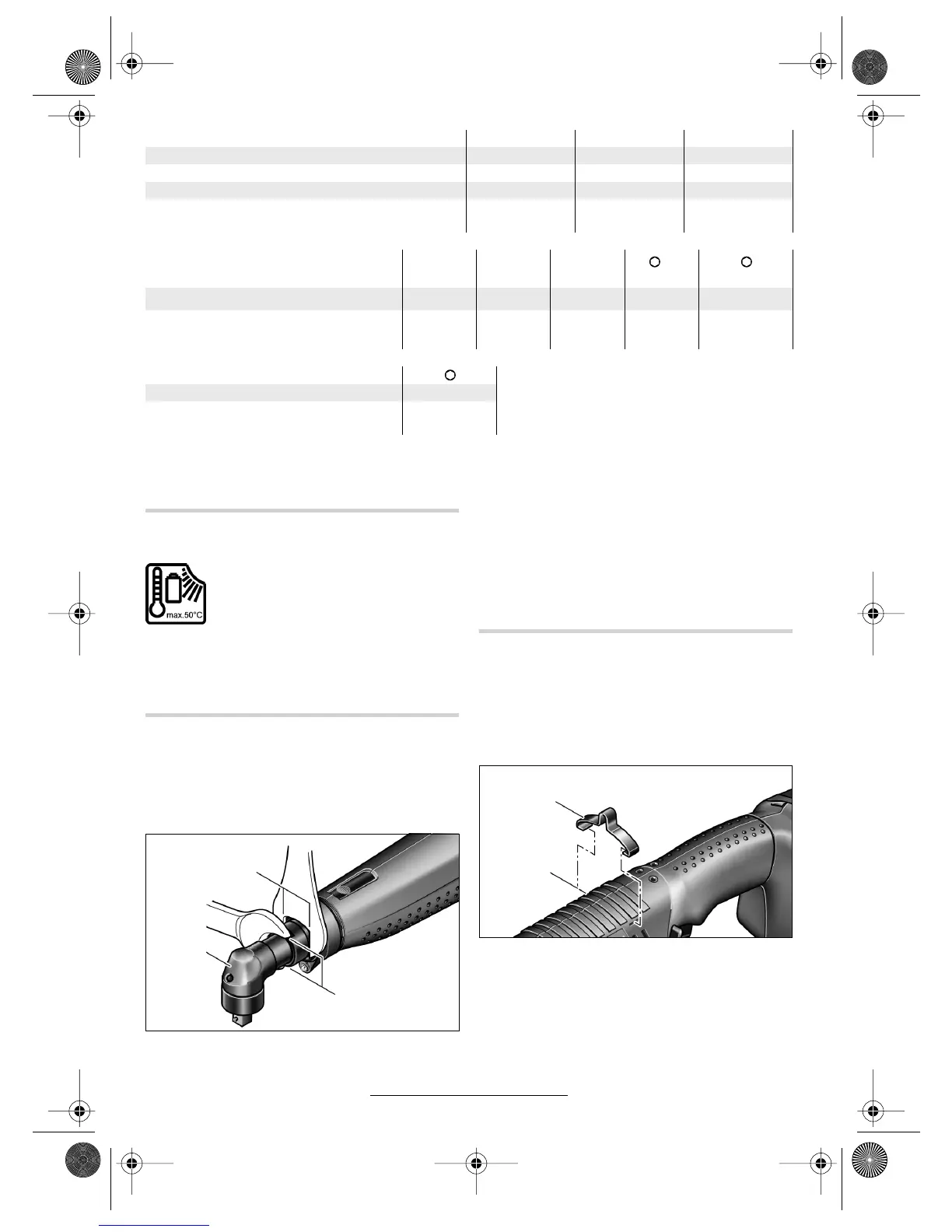 max.50°C