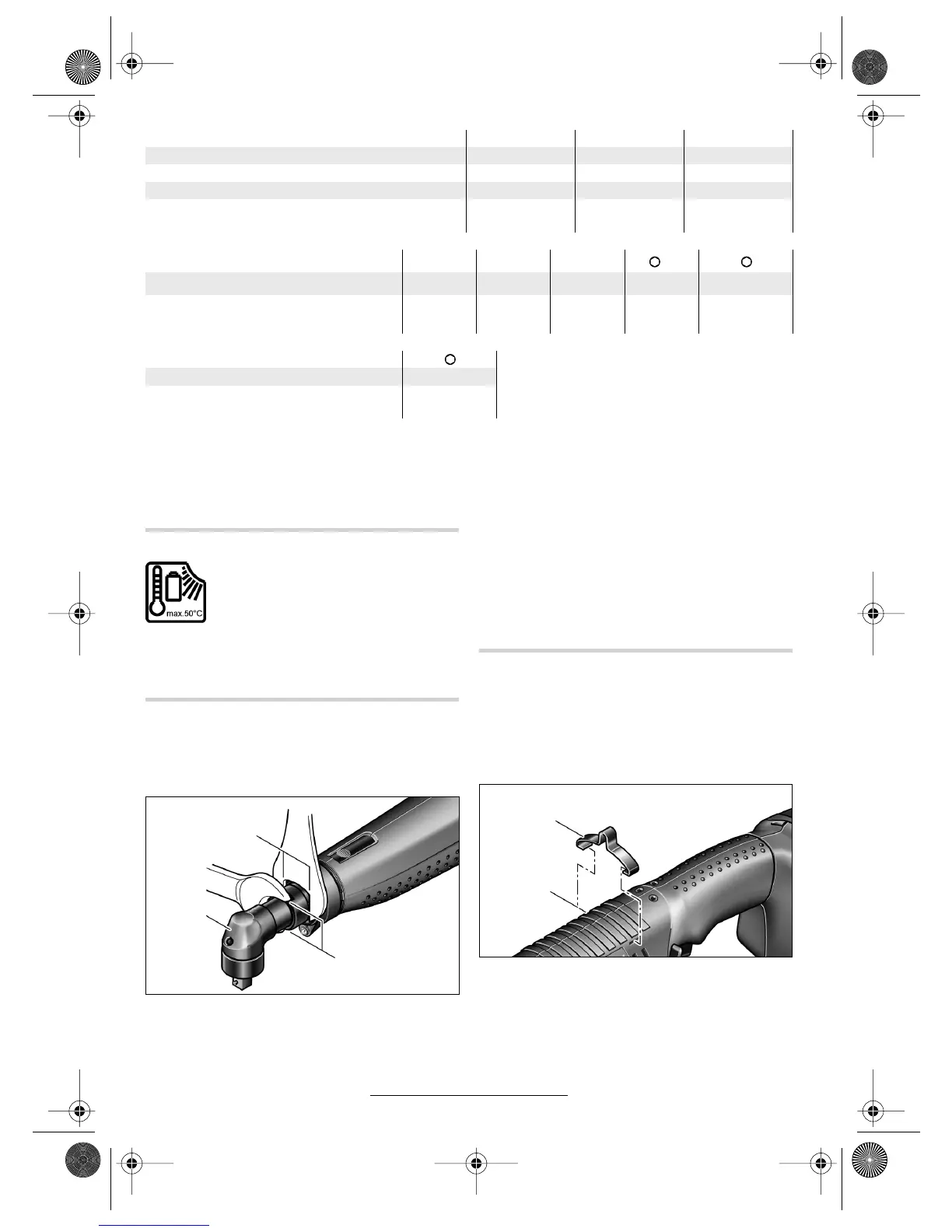 max.50°C