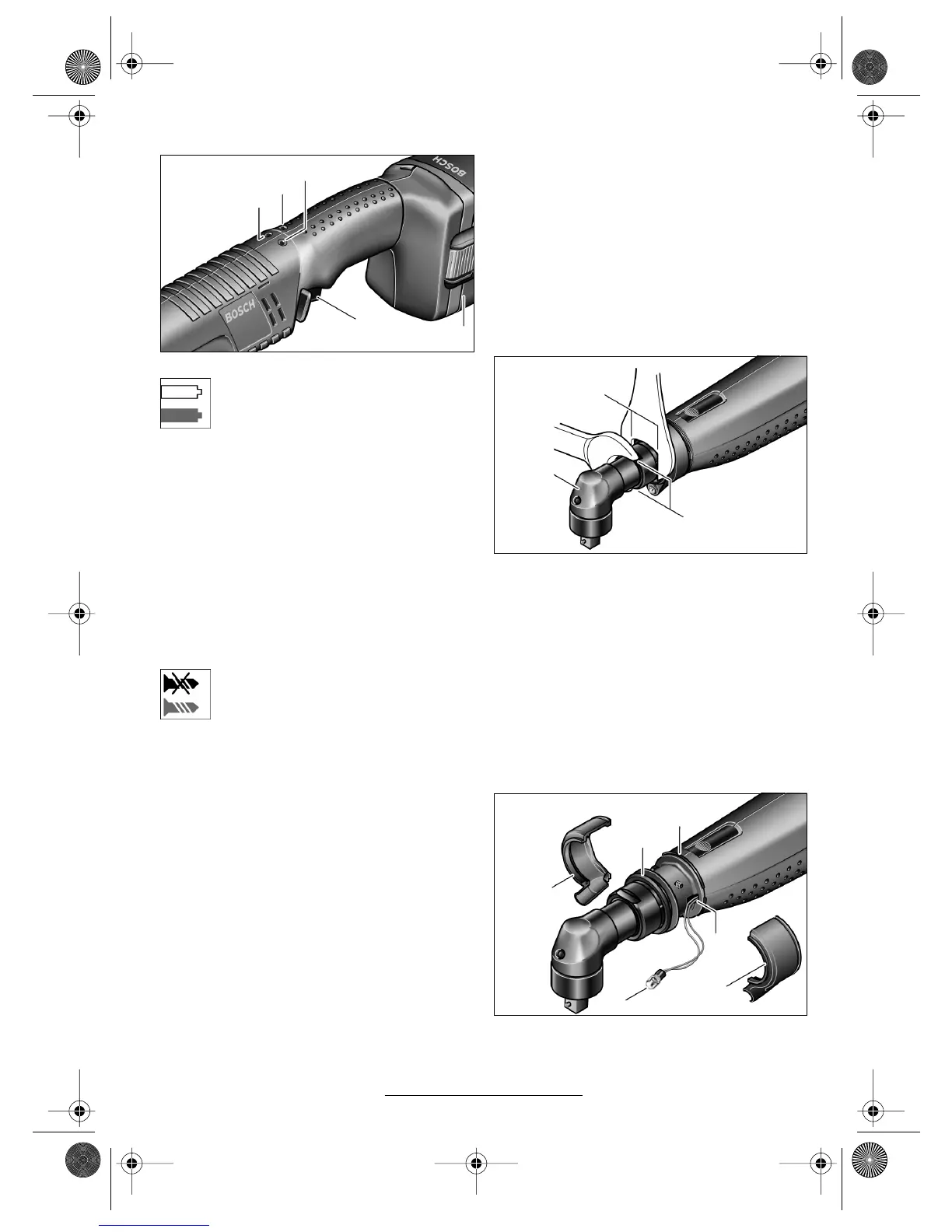 BOSCH

BOSCH