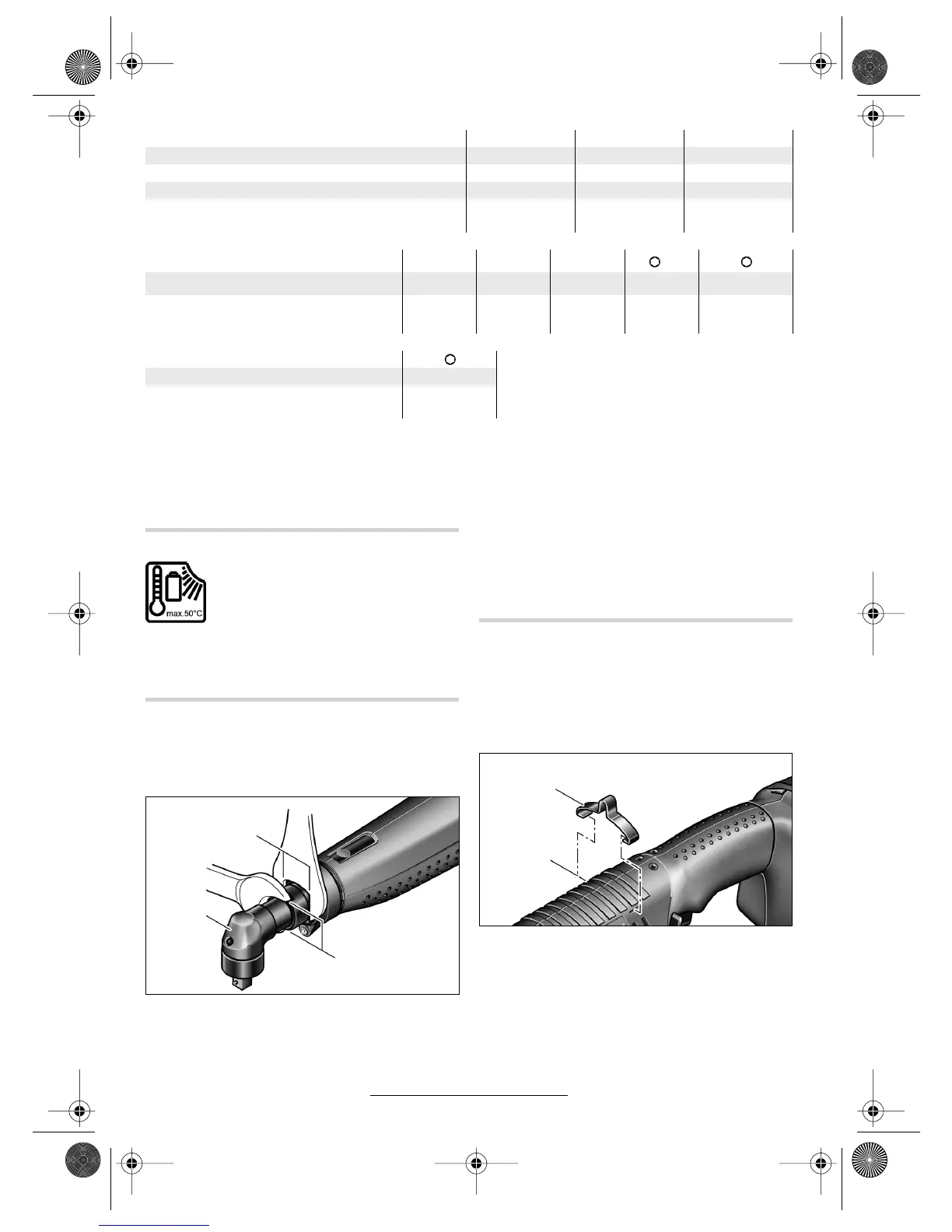 max.50°C