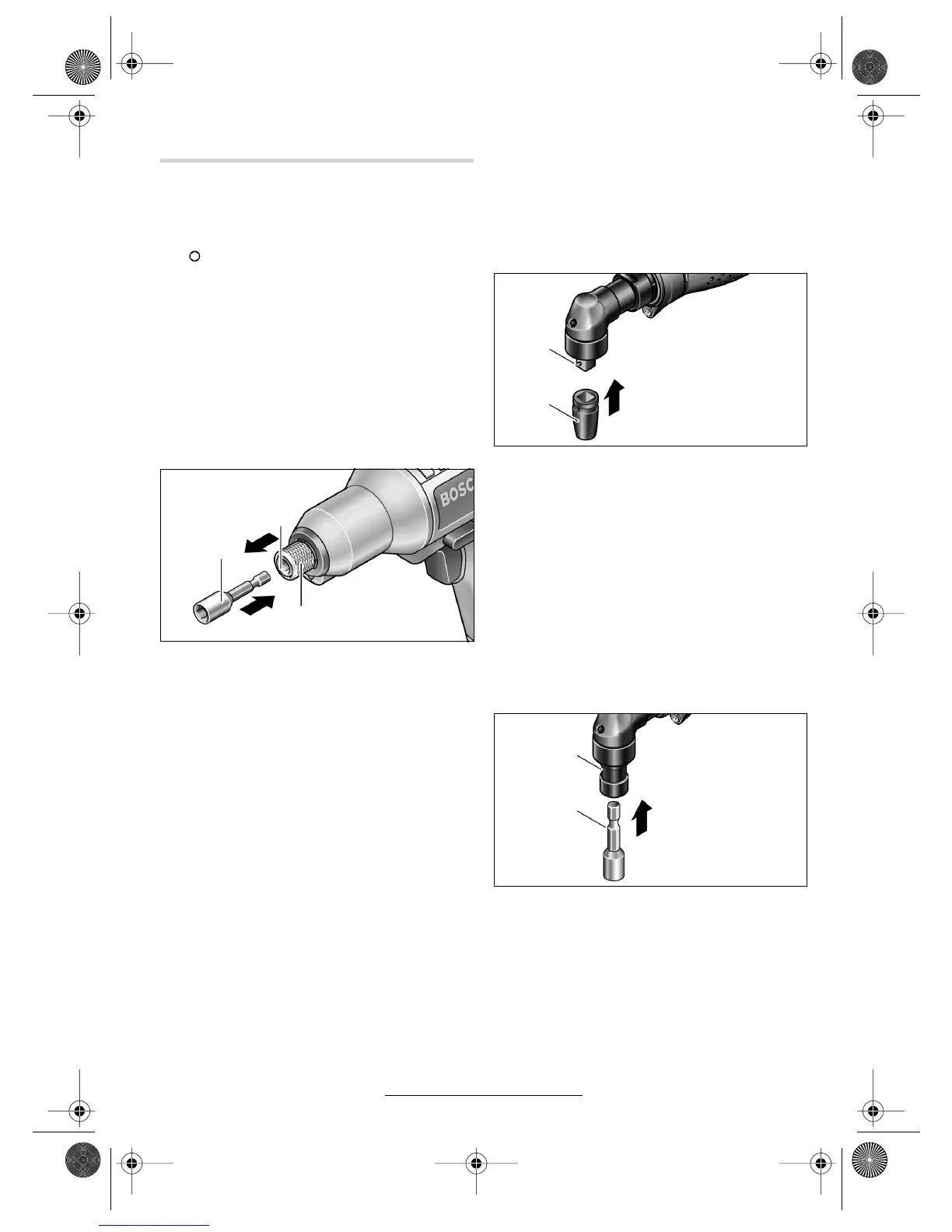 BOSC