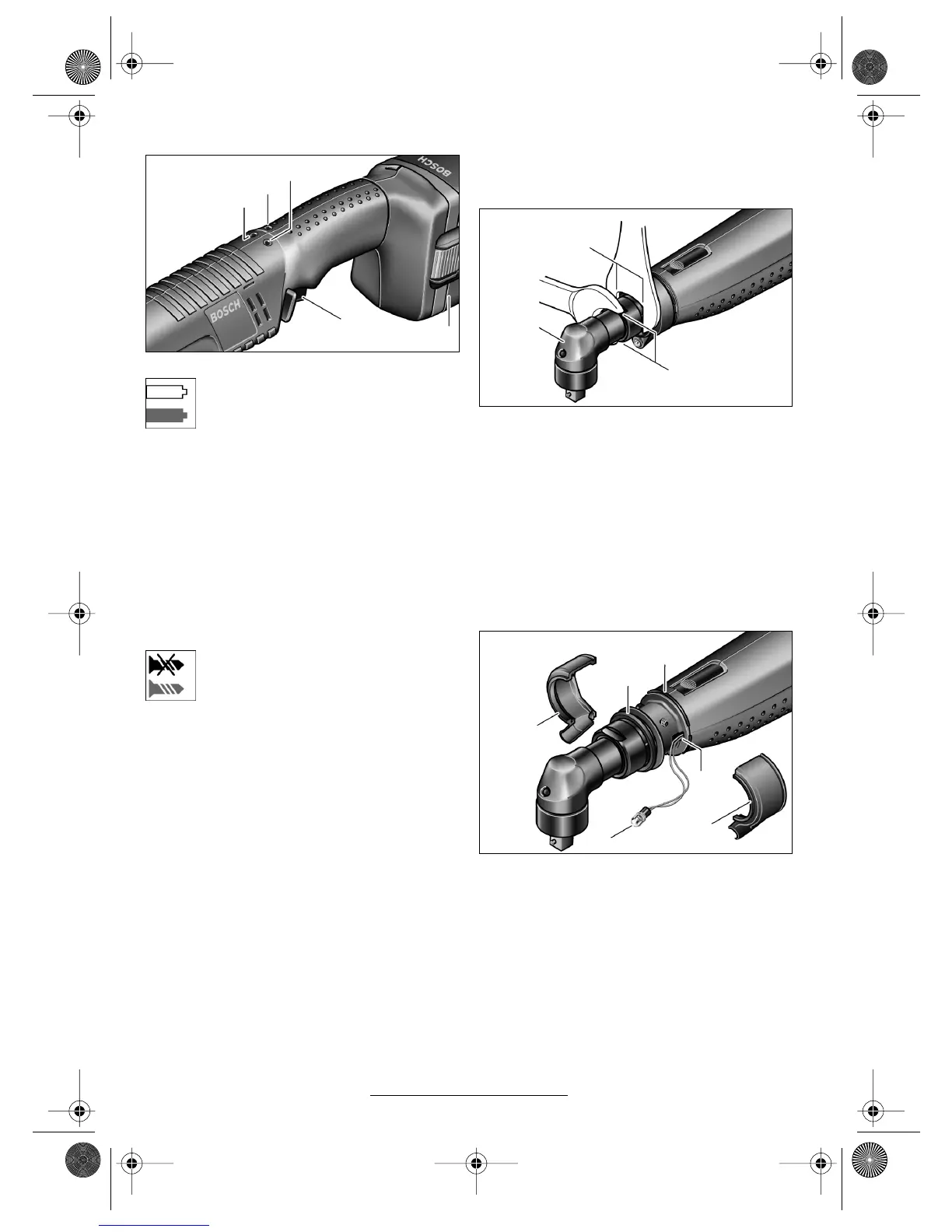 BOSCH

BOSCH