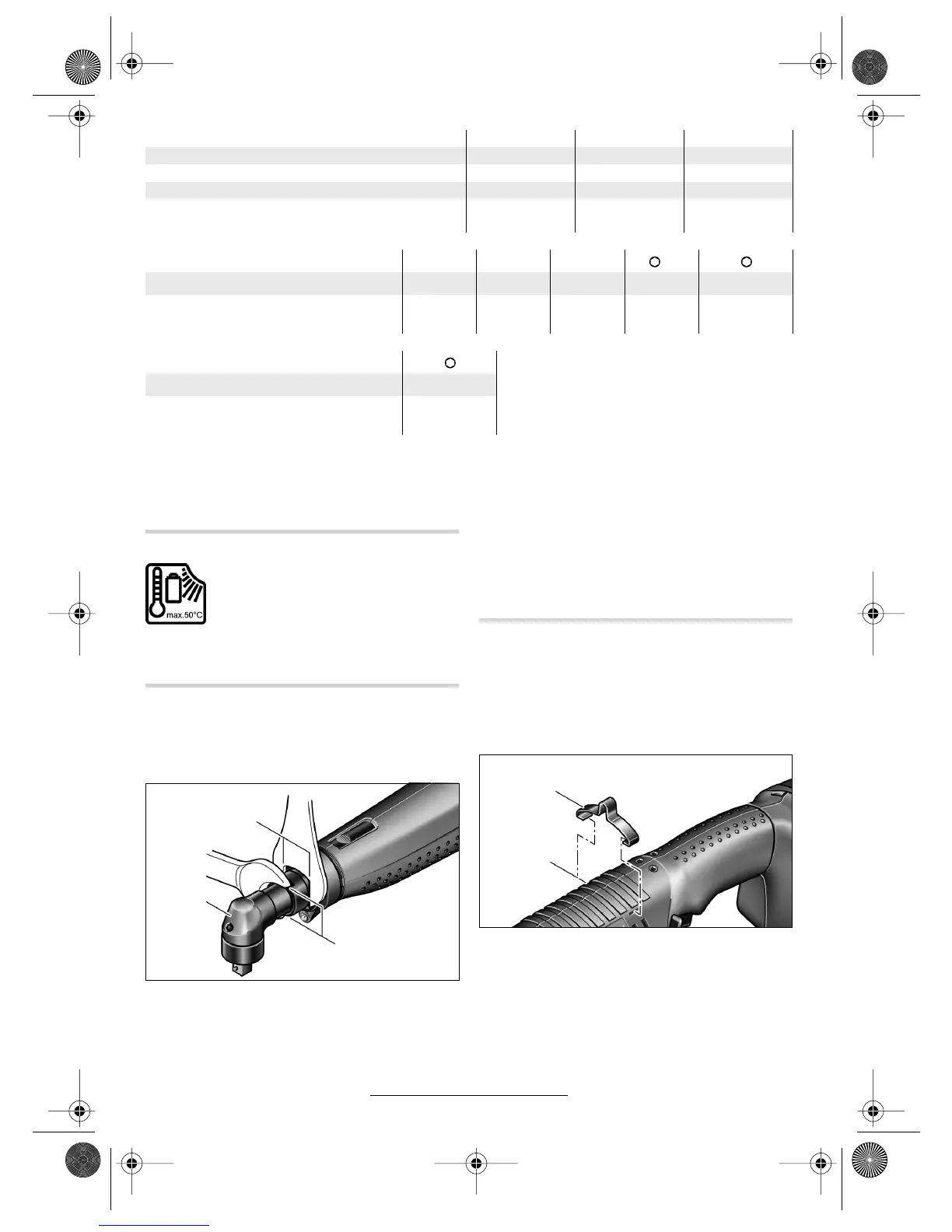 max.50°C