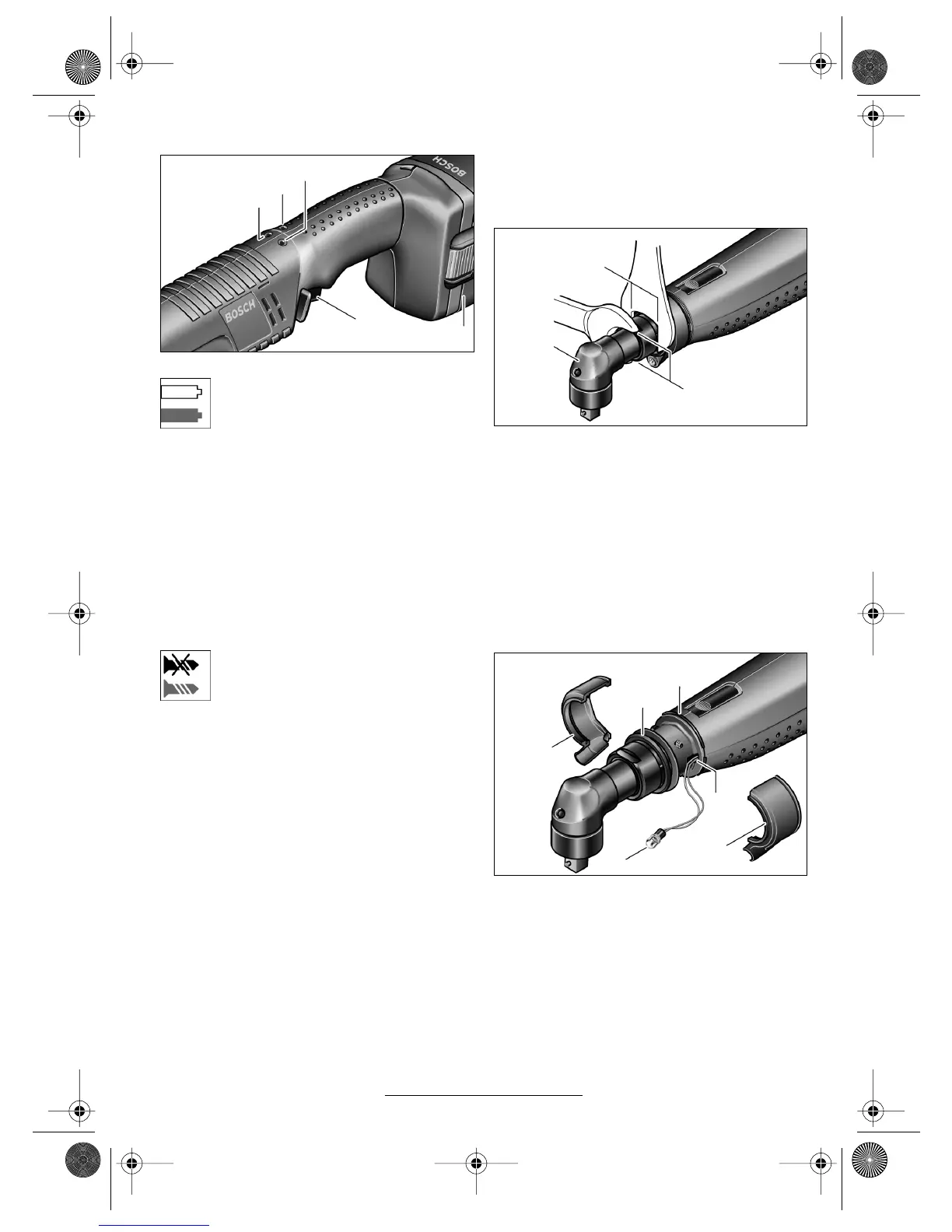 BOSCH

BOSCH