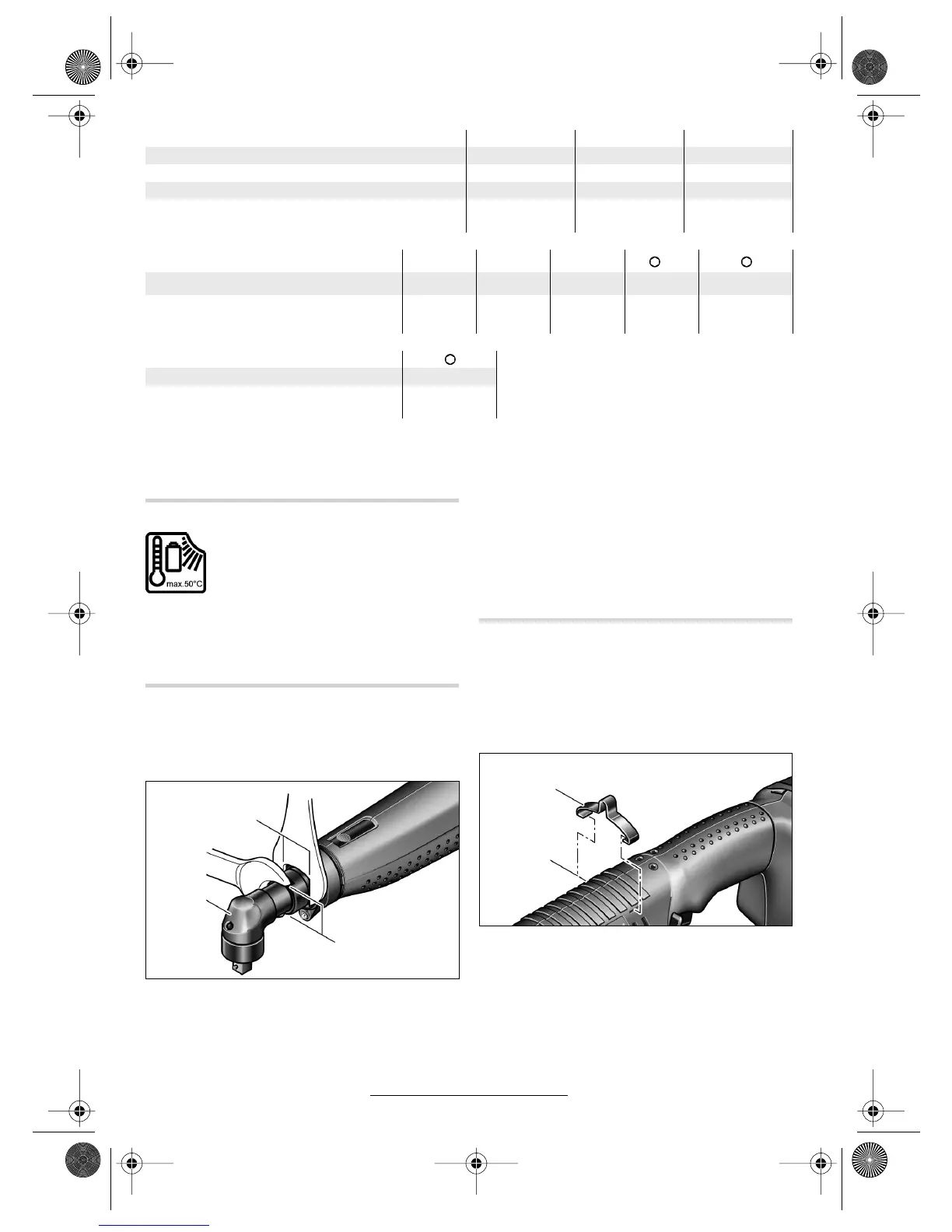 max.50°C