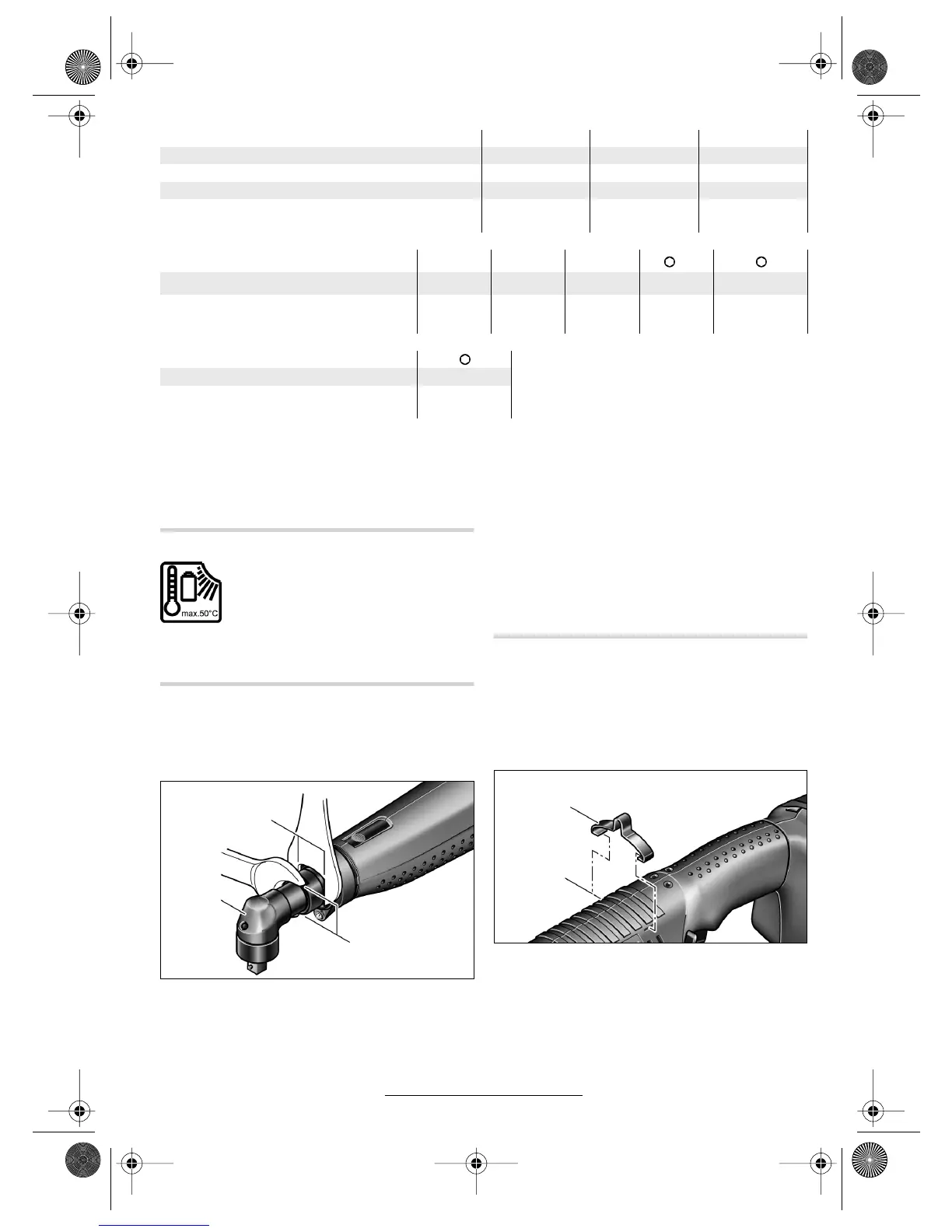 max.50°C