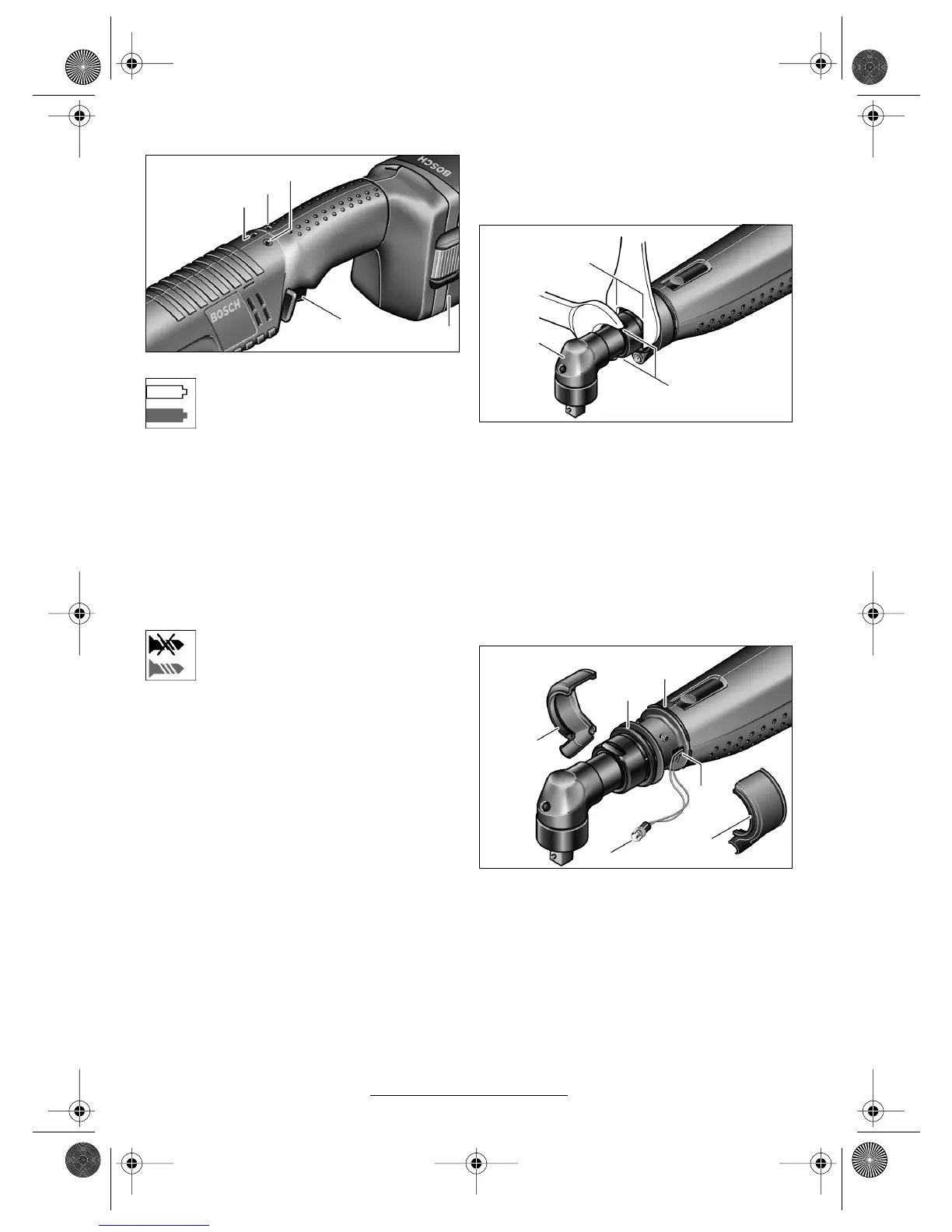 BOSCH

BOSCH