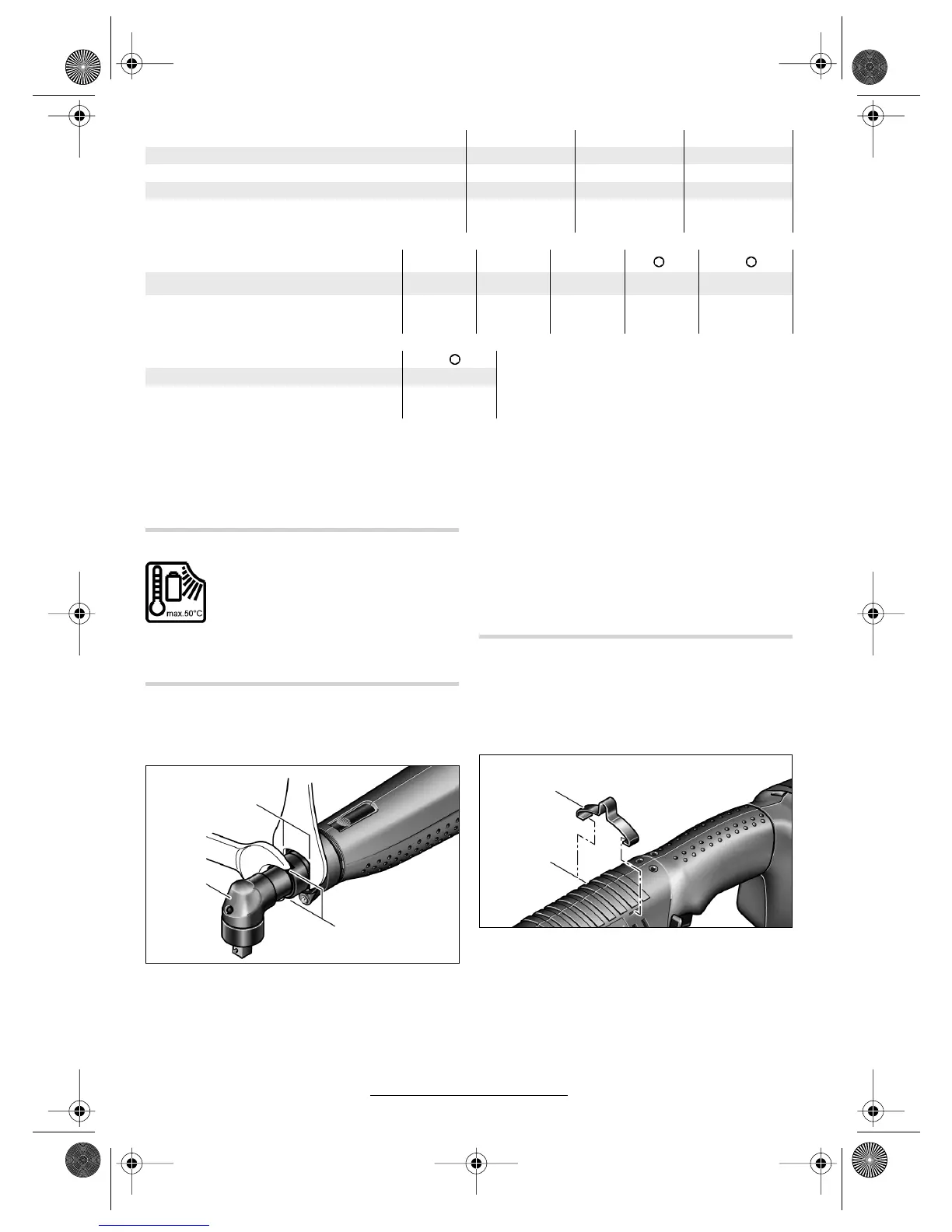 max.50°C