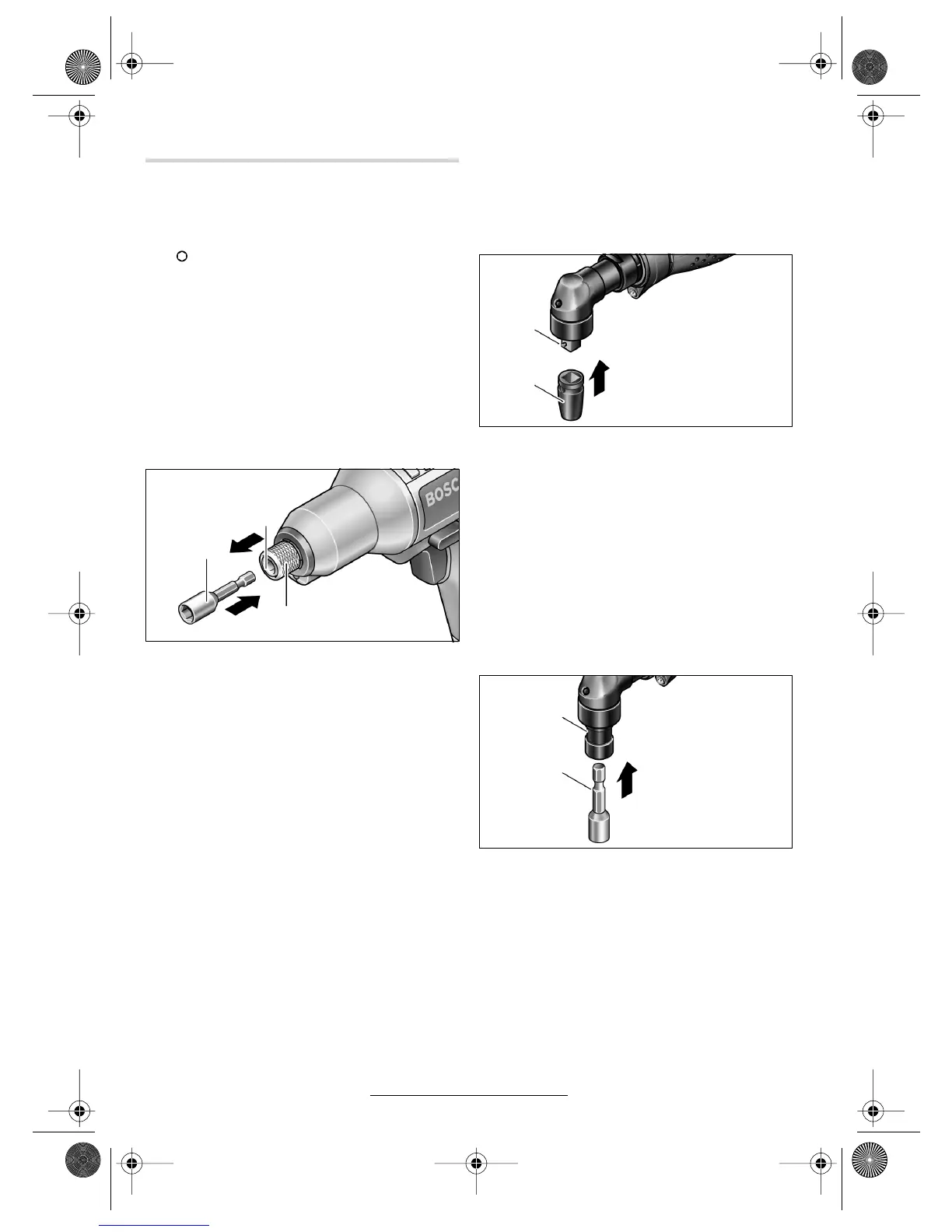 BOSC