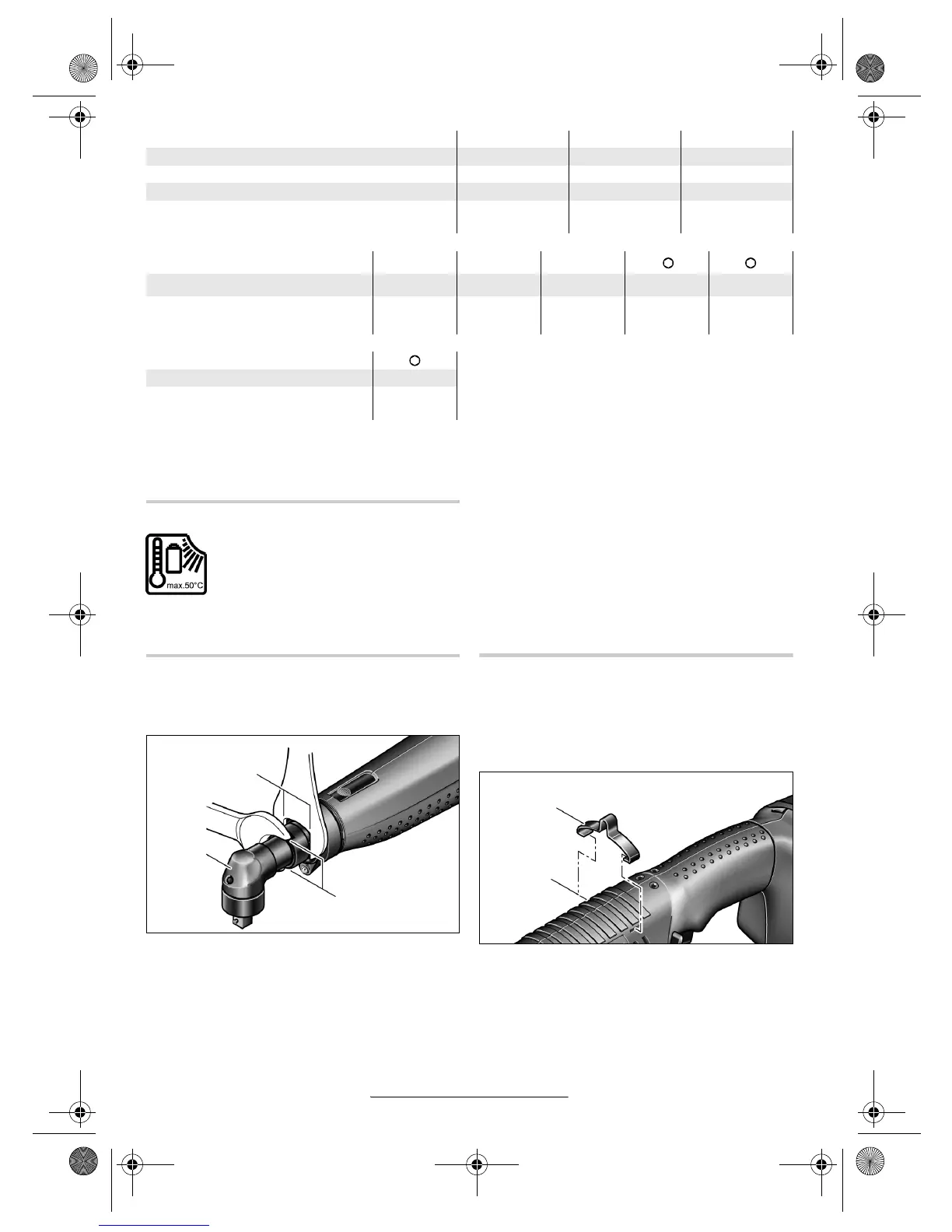 max.50°C