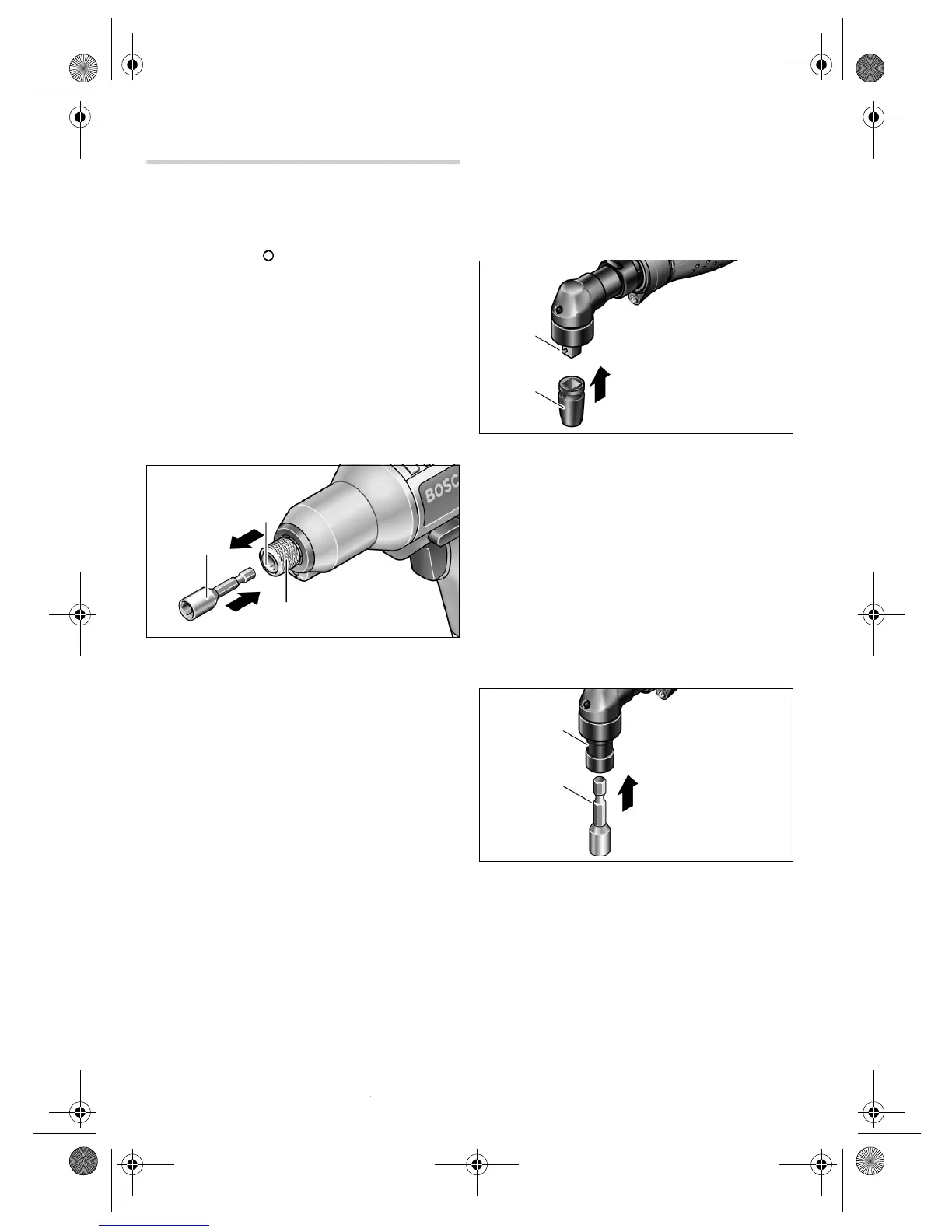 BOSC