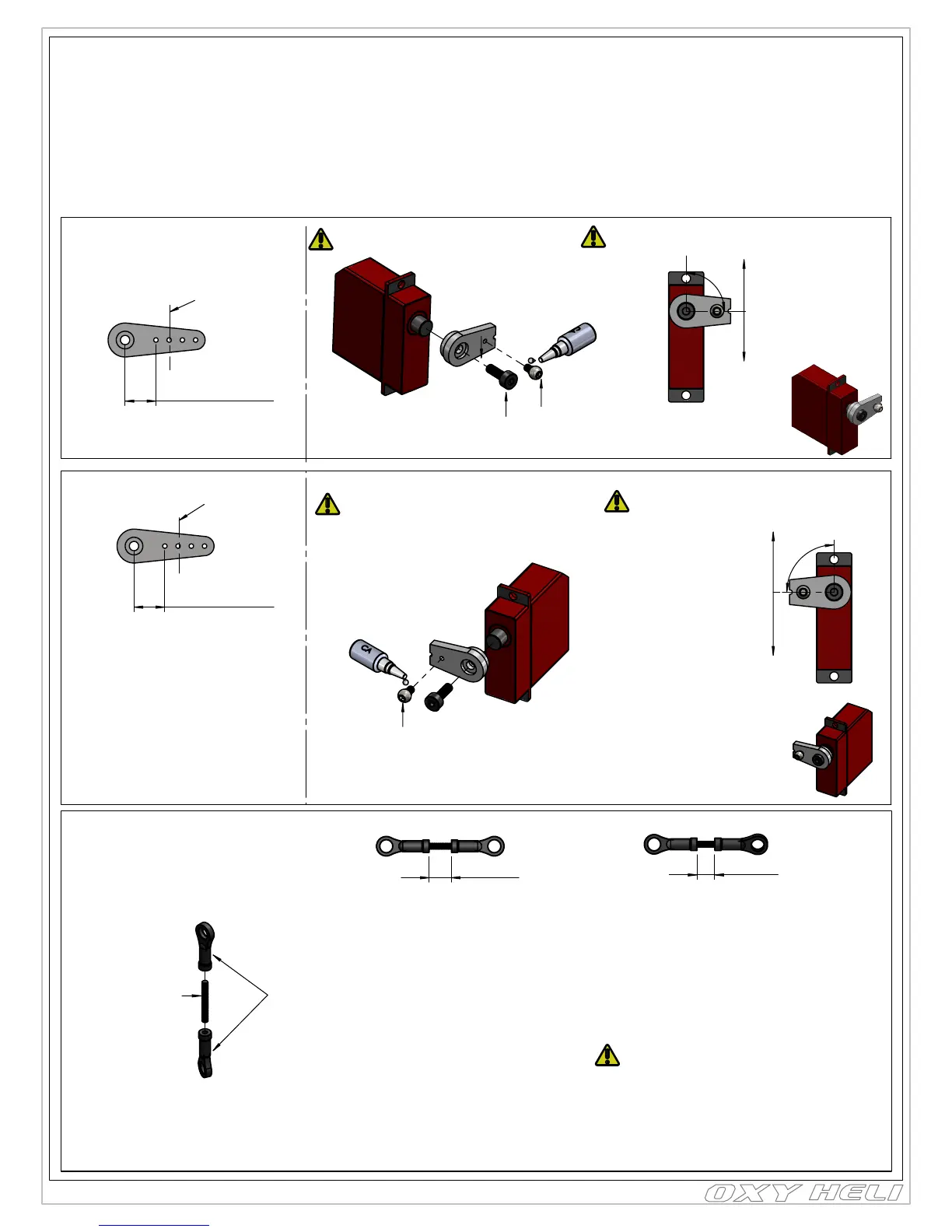 CA

OXY HELI