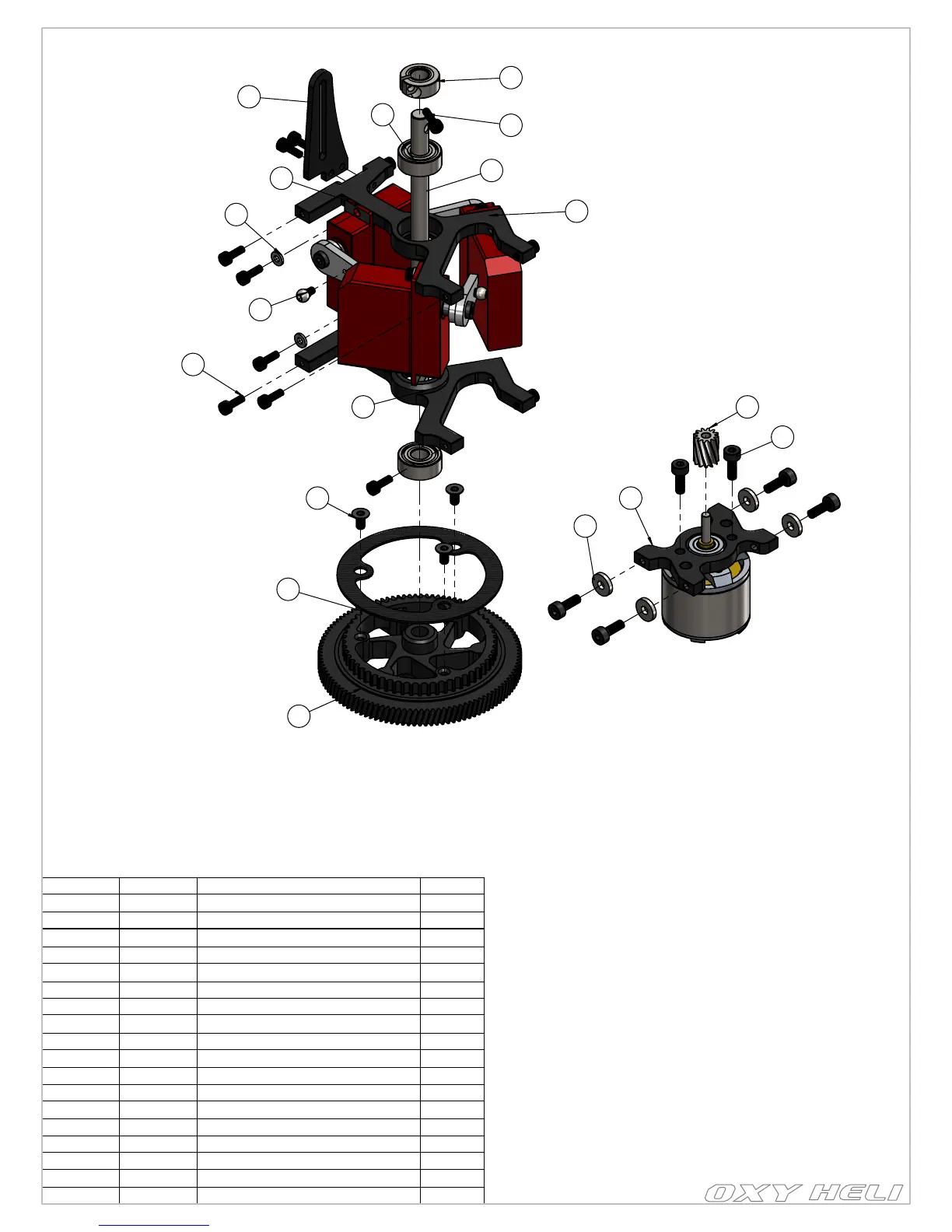 OXY HELI