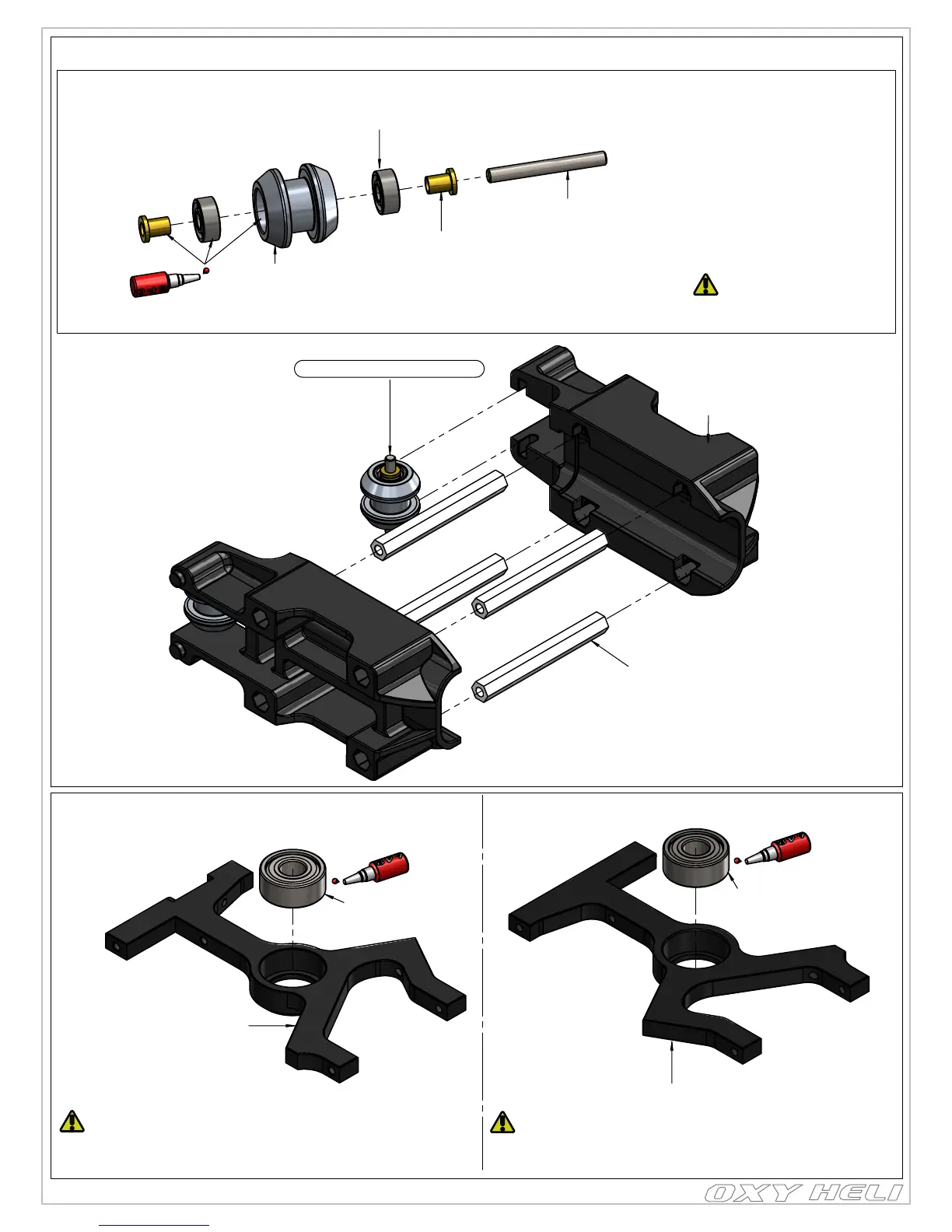 OXY HELI