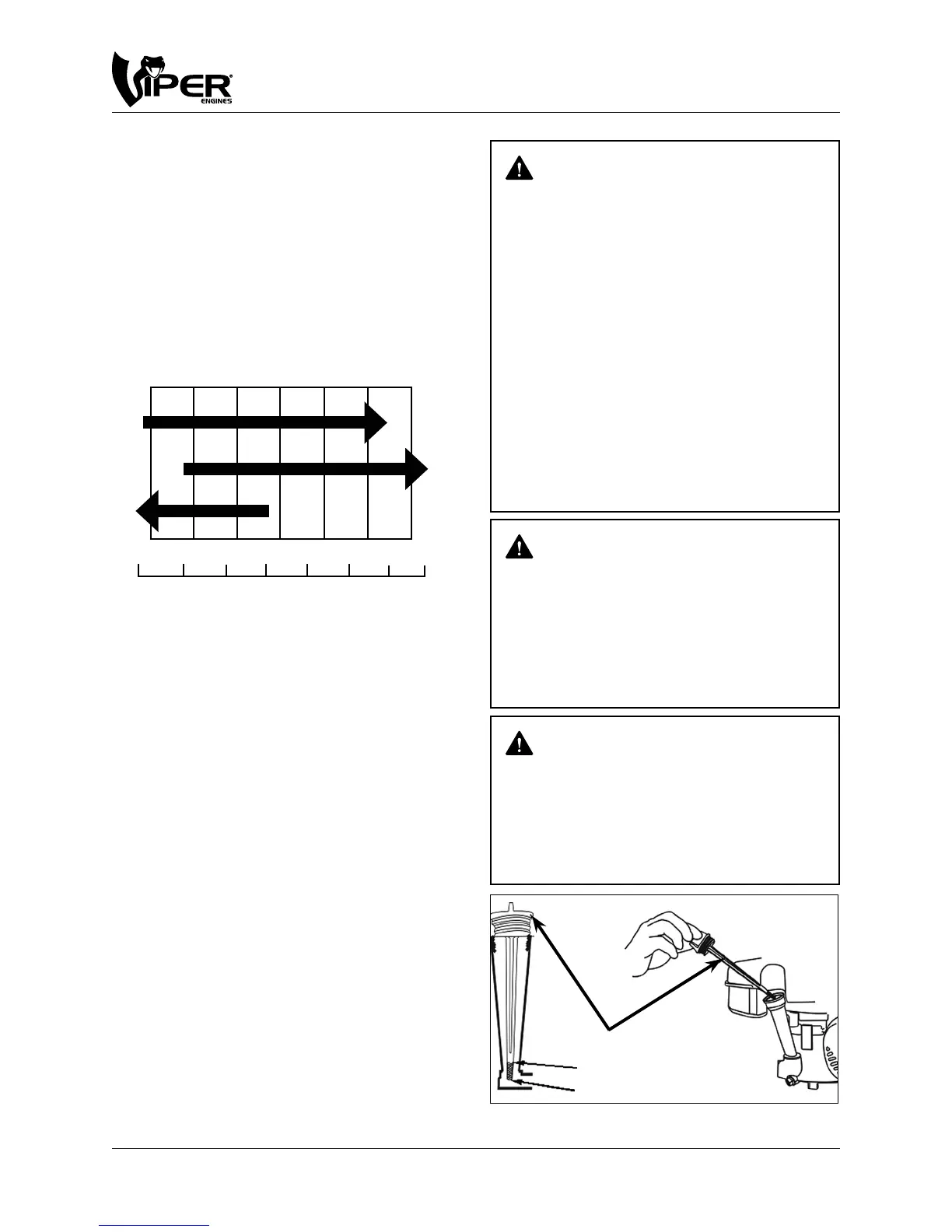 VIPER® ENGINES