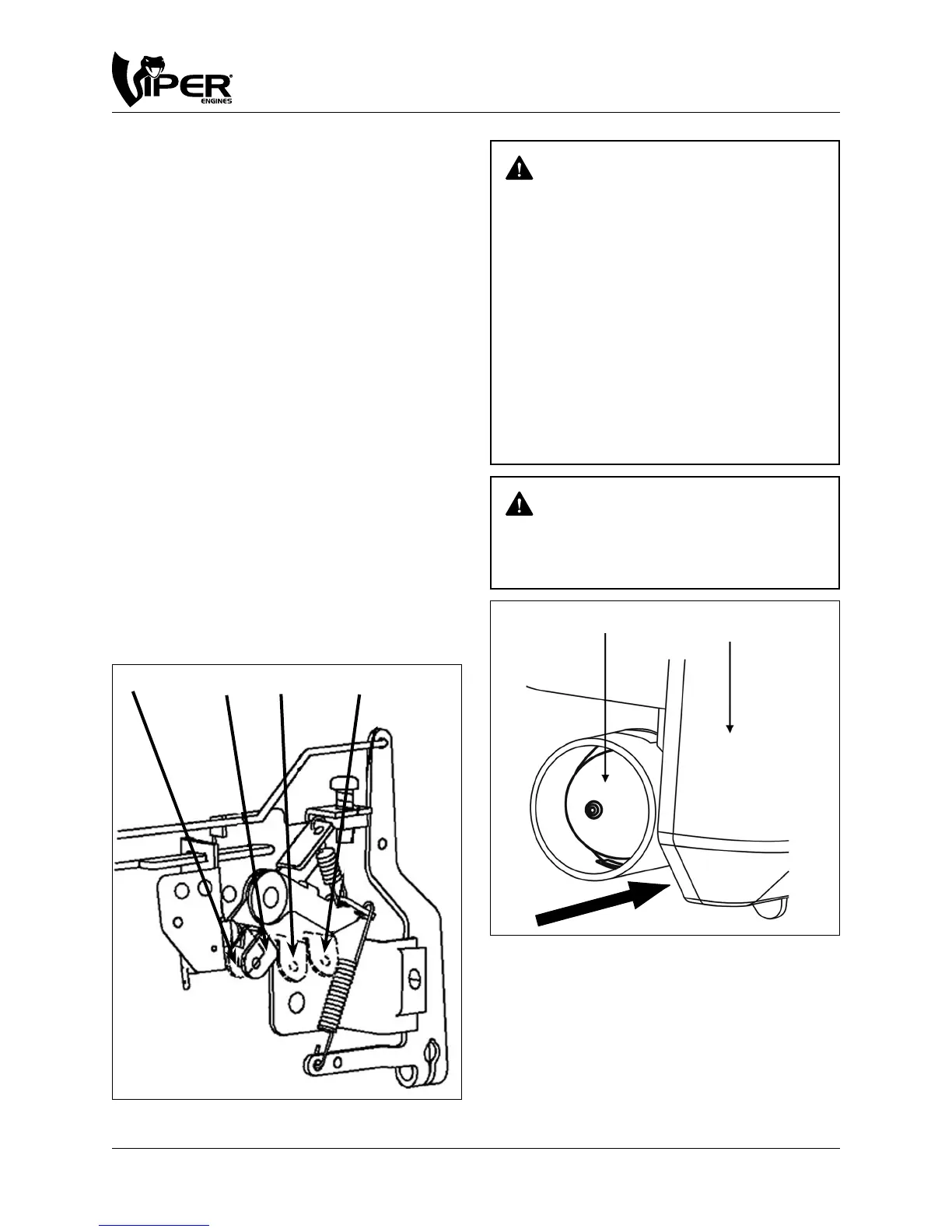 VIPER®
ENGINES