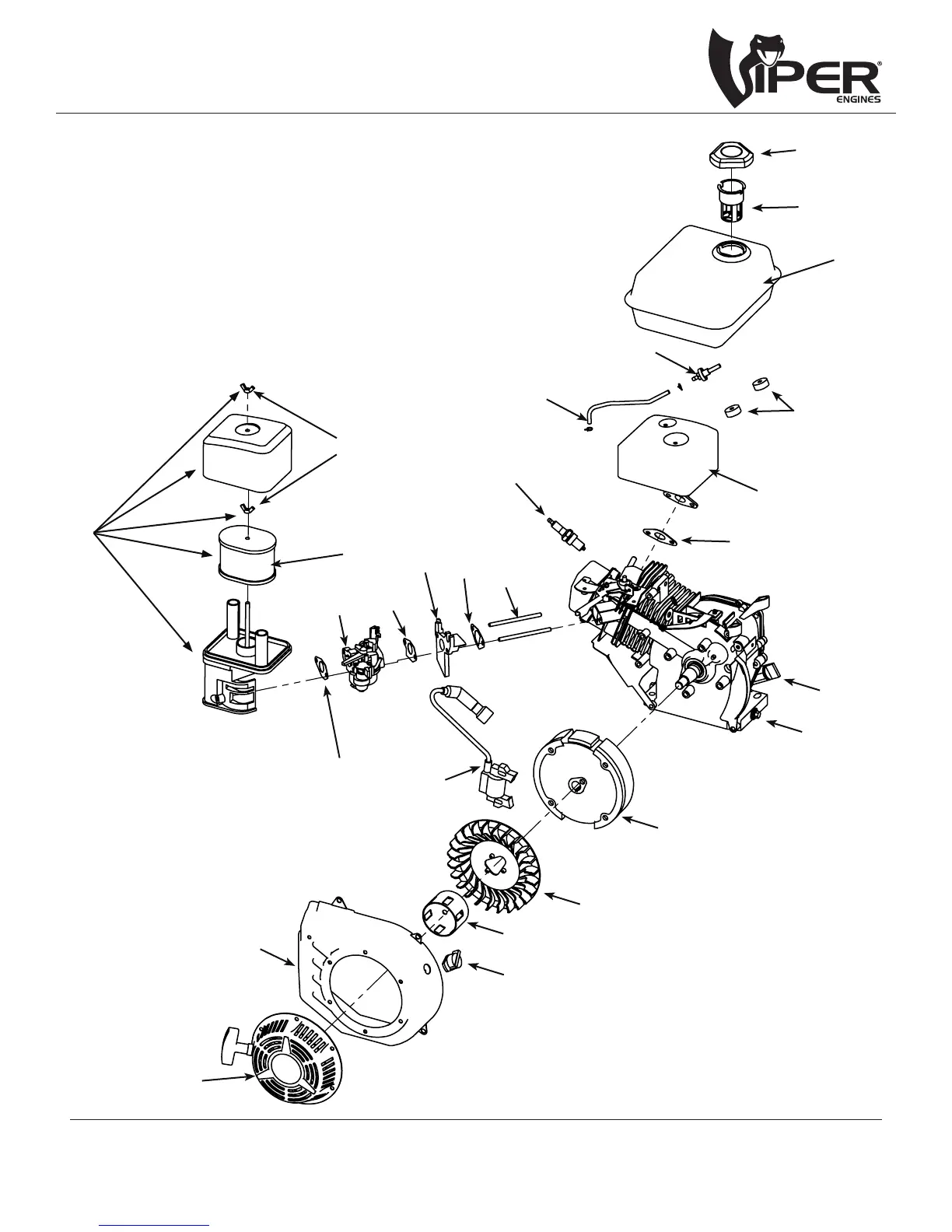 VIPER®
ENGINES