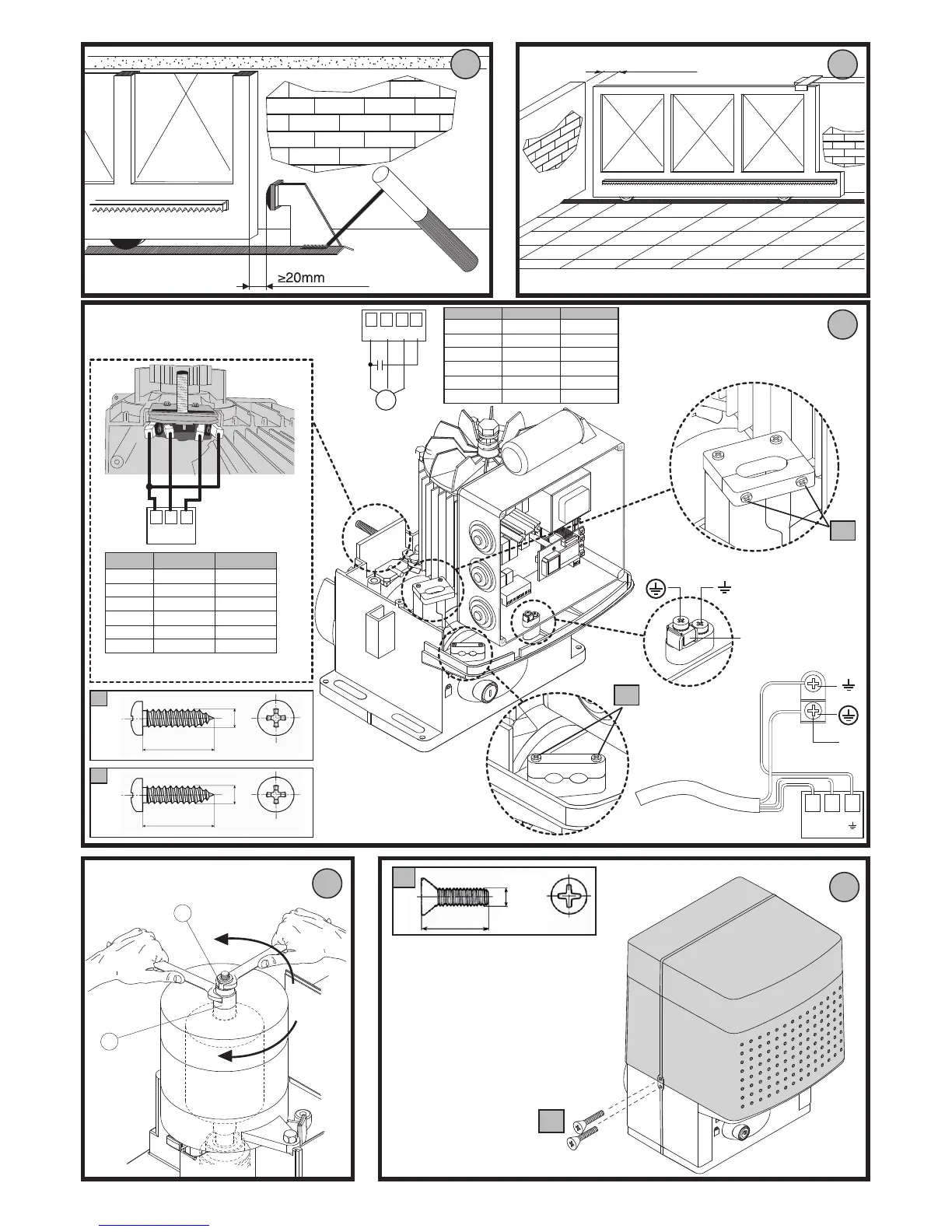 ≥20mm