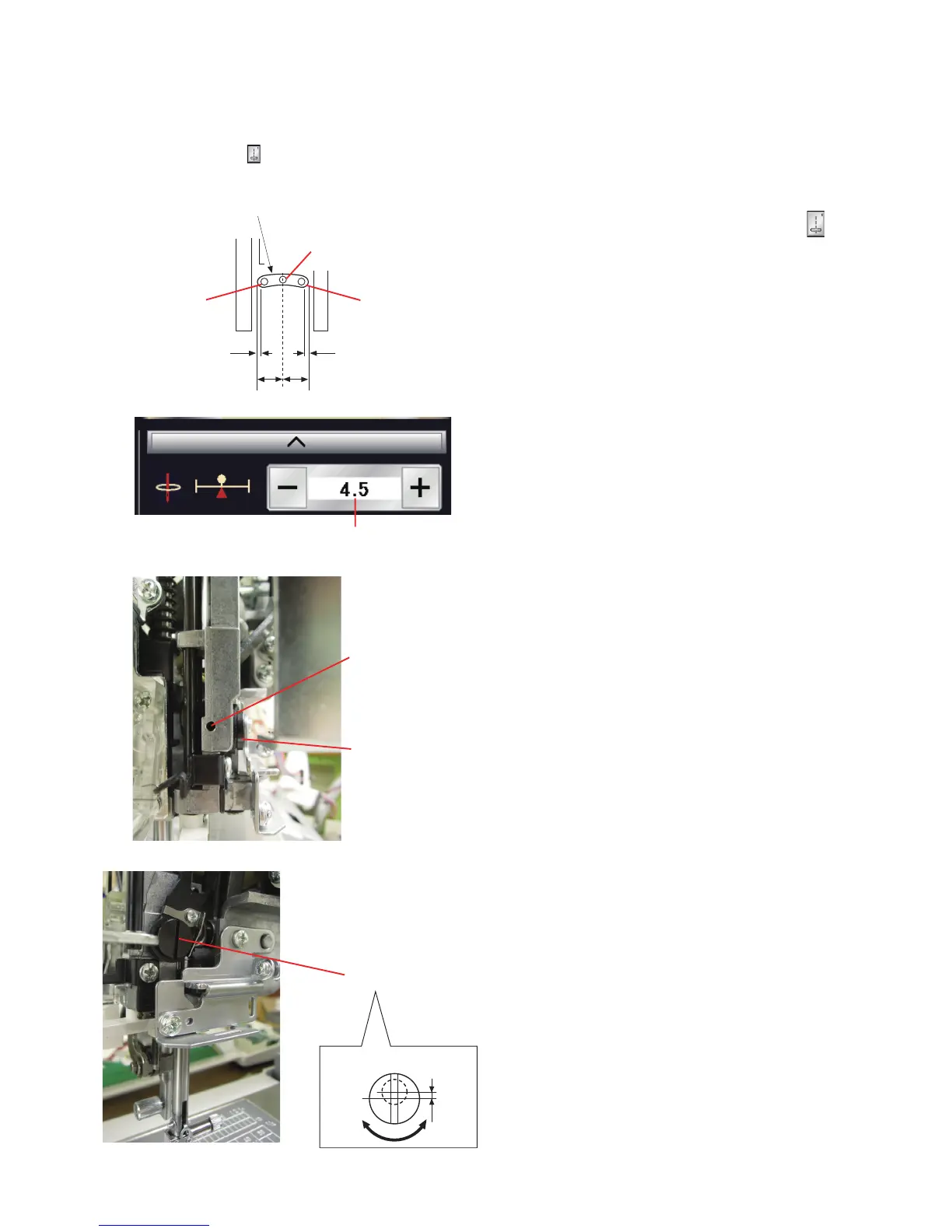 4.5