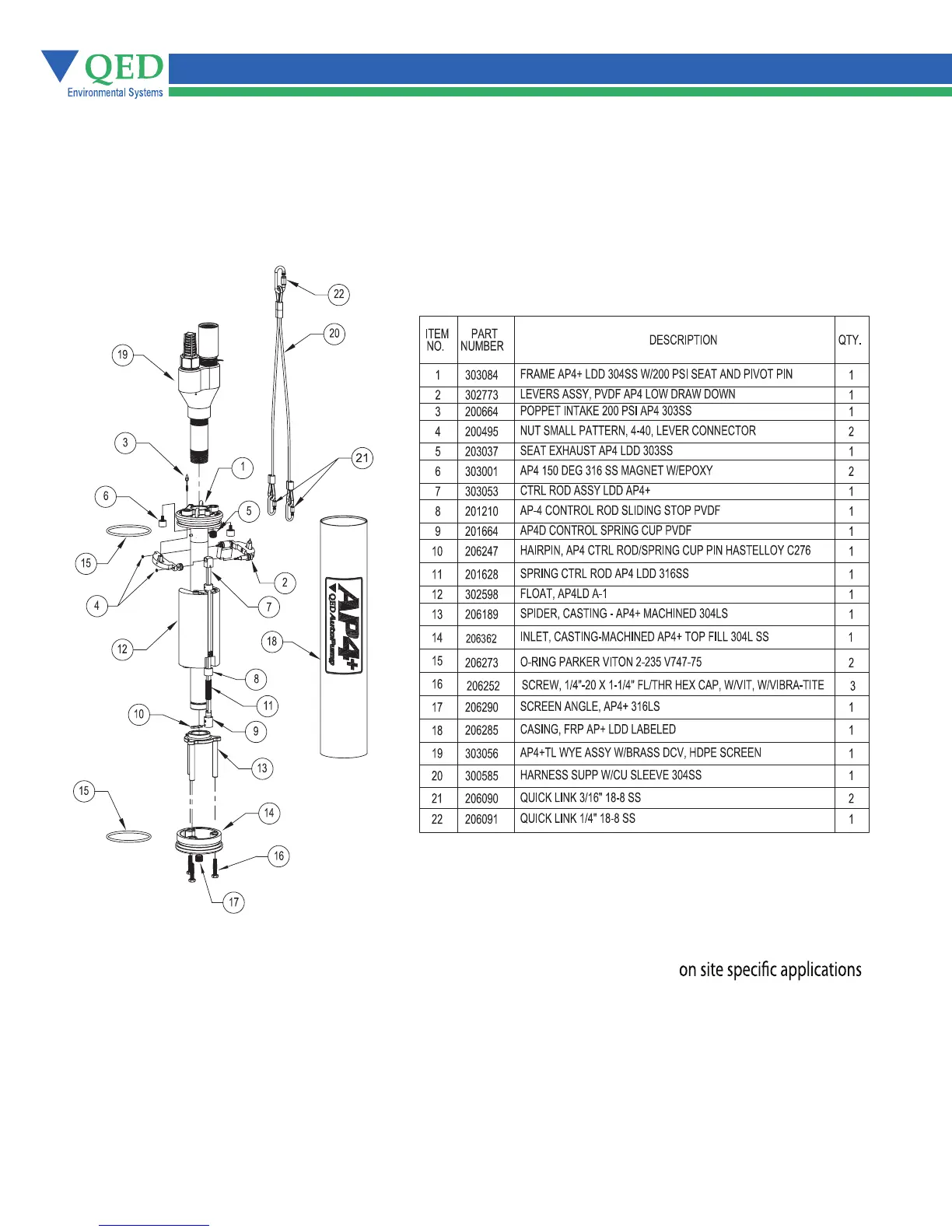 QED
Environmental Systems

22
20
19
3
1
21
6
5
15
2
4
7
12
18
8
11
10
9
13
15
14
16
17

AP4+
QED AutoPump

| ITEM NO. | PART NUMBER | DESCRIPTION | QTY. |
|---|---|---|---|
| 1 | 303084 | FRAME AP4+ LDD 304SS W/200 PSI SEAT AND PIVOT PIN | 1 |
| 2 | 302773 | LEVERS ASSY, PVDF AP4 LOW DRAW DOWN | 1 |
| 3 | 200664 | POPPET INTAKE 200 PSI AP4 303SS | 1 |
| 4 | 200495 | NUT SMALL PATTERN, 4-40, LEVER CONNECTOR | 2 |
| 5 | 203037 | SEAT EXHAUST AP4 LDD 303SS | 1 |
| 6 | 303001 | AP4 150 DEG 316 SS MAGNET W/EPOXY | 2 |
| 7 | 303053 | CTRL ROD ASSY LDD AP4+ | 1 |
| 8 | 201210 | AP-4 CONTROL ROD SLIDING STOP PVDF | 1 |
| 9 | 201664 | AP4D CONTROL SPRING CUP PVDF | 1 |
| 10 | 206247 | HAIRPIN, AP4 CTRL ROD/SPRING CUP PIN HASTELLOY C276 | 1 |
| 11 | 201628 | SPRING CTRL ROD AP4 LDD 316SS | 1 |
| 12 | 302598 | FLOAT, AP4LD A-1 | 1 |
| 13 | 206189 | SPIDER, CASTING - AP4+ MACHINED 304LS | 1 |
| 14 | 206362 | INLET, CASTING-MACHINED AP4+ TOP FILL 304L SS | 1 |
| 15 | 206273 | O-RING PARKER VITON 2-235 V747-75 | 2 |
| 16 | 206252 | SCREW, 1/4"-20 X 1-1/4" FL/THR HEX CAP, W/VIT, W/VIBRA-TITE | 3 |
| 17 | 206290 | SCREEN ANGLE, AP4+ 316LS | 1 |
| 18 | 206285 | CASING, FRP AP+ LDD LABELED | 1 |
| 19 | 303056 | AP4+TL WYE ASSY W/BRASS DCV, HDPE SCREEN | 1 |
| 20 | 300585 | HARNESS SUPP W/CU SLEEVE 304SS | 1 |
| 21 | 206090 | QUICK LINK 3/16" 18-8 SS | 2 |
| 22 | 206091 | QUICK LINK 1/4" 18-8 SS | 1 |

on site specific applications