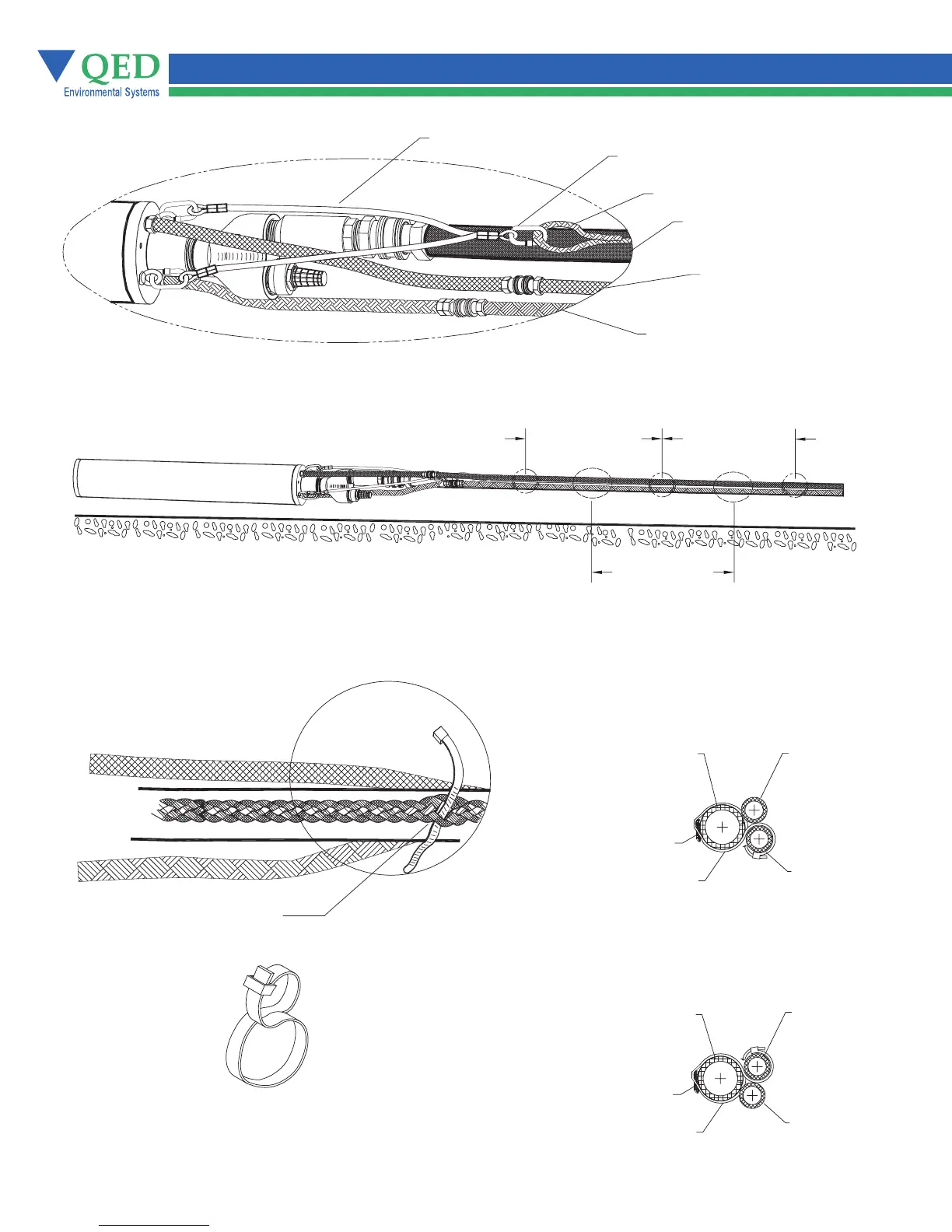 QED
Environmental Systems