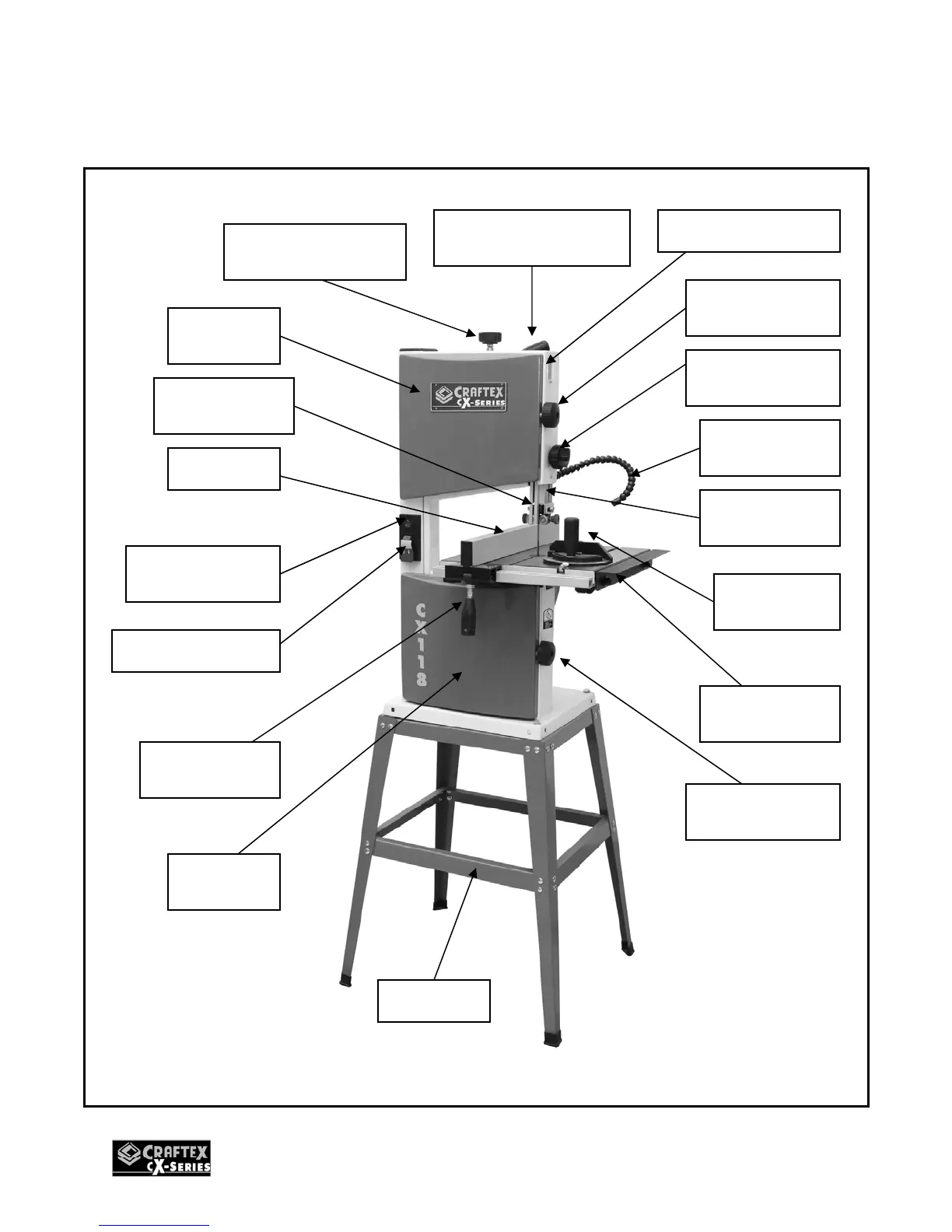 CRAFTEX
CX-SERIES

CX118

CRAFTEX
CX-SERIES