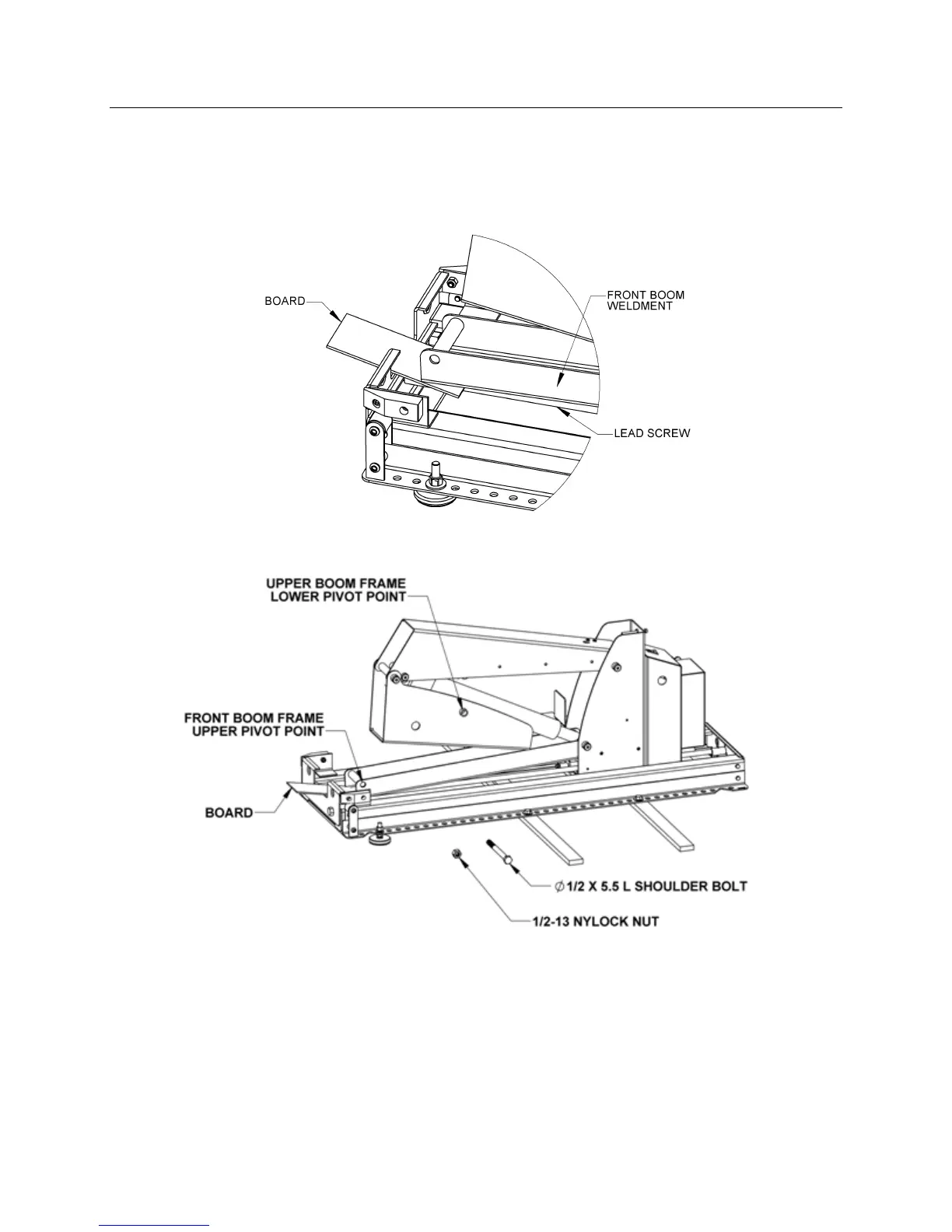 BOARD

FRONT BOOM WELDMENT

LEAD SCREW

UPPER BOOM FRAME LOWER PIVOT POINT

FRONT BOOM FRAME UPPER PIVOT POINT

BOARD

$\varnothing$ 1/2 X 5.5 L SHOULDER BOLT

1/2-13 NYLOCK NUT