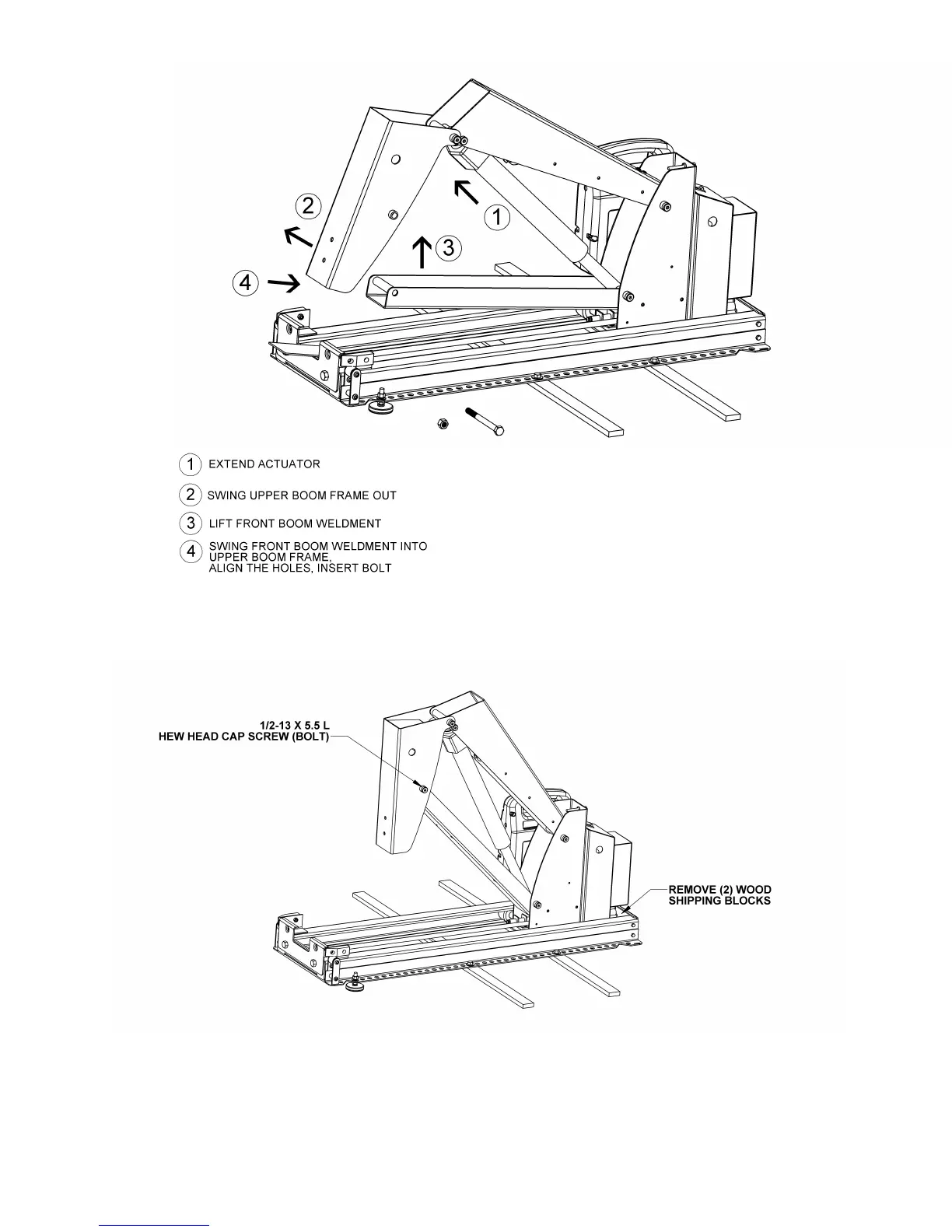 2

1

3

4

1 EXTEND ACTUATOR

2 SWING UPPER BOOM FRAME OUT

3 LIFT FRONT BOOM WELDMENT

4 SWING FRONT BOOM WELDMENT INTO UPPER BOOM FRAME, ALIGN THE HOLES, INSERT BOLT

1/2-13 X 5.5 L
HEW HEAD CAP SCREW (BOLT)

REMOVE (2) WOOD SHIPPING BLOCKS