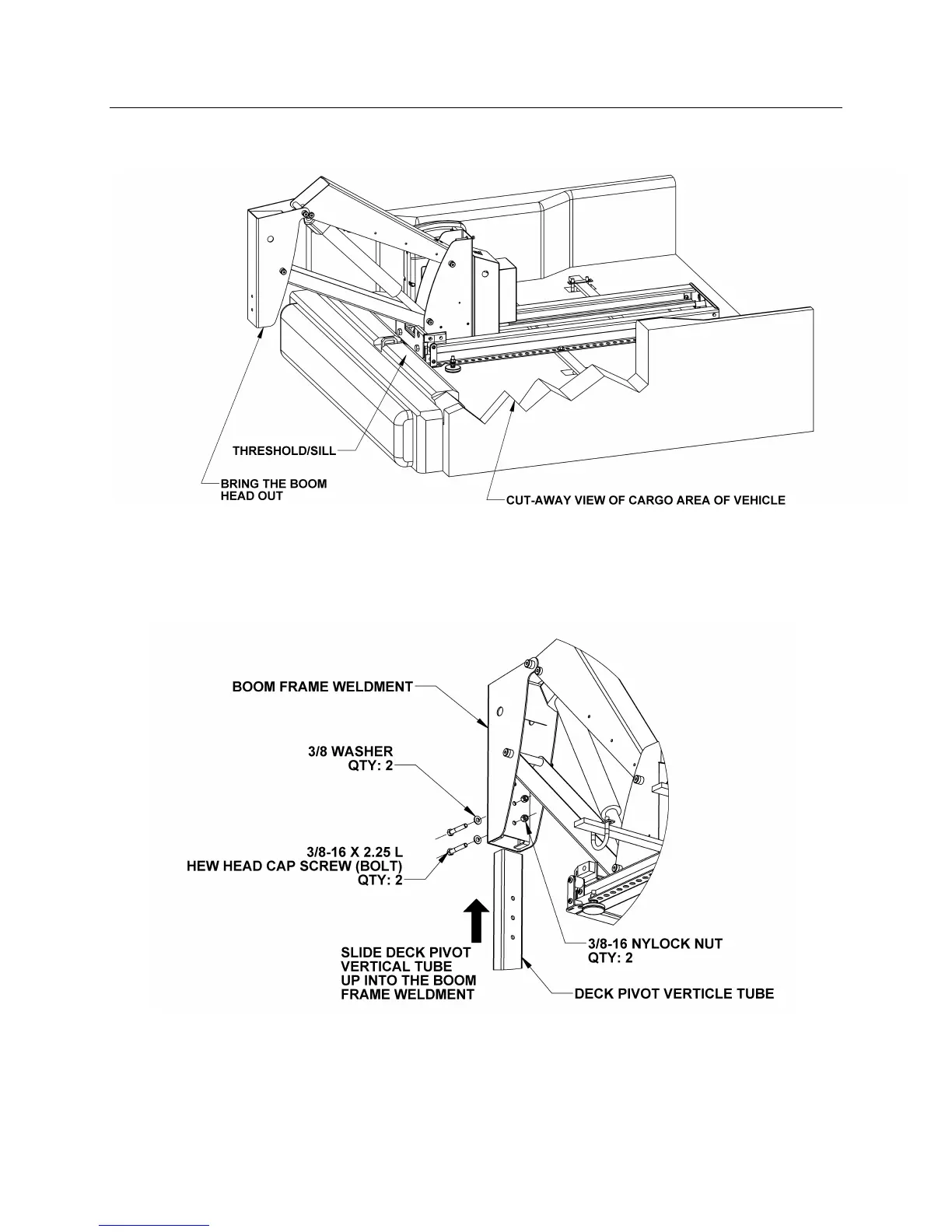 THRESHOLD/SILL

BRING THE BOOM HEAD OUT

CUT-AWAY VIEW OF CARGO AREA OF VEHICLE

BOOM FRAME WELDMENT

3/8 WASHER
QTY: 2

3/8-16 X 2.25 L
HEW HEAD CAP SCREW (BOLT)
QTY: 2

SLIDE DECK PIVOT VERTICAL TUBE UP INTO THE BOOM FRAME WELDMENT

3/8-16 NYLOCK NUT
QTY: 2

DECK PIVOT VERTICLE TUBE