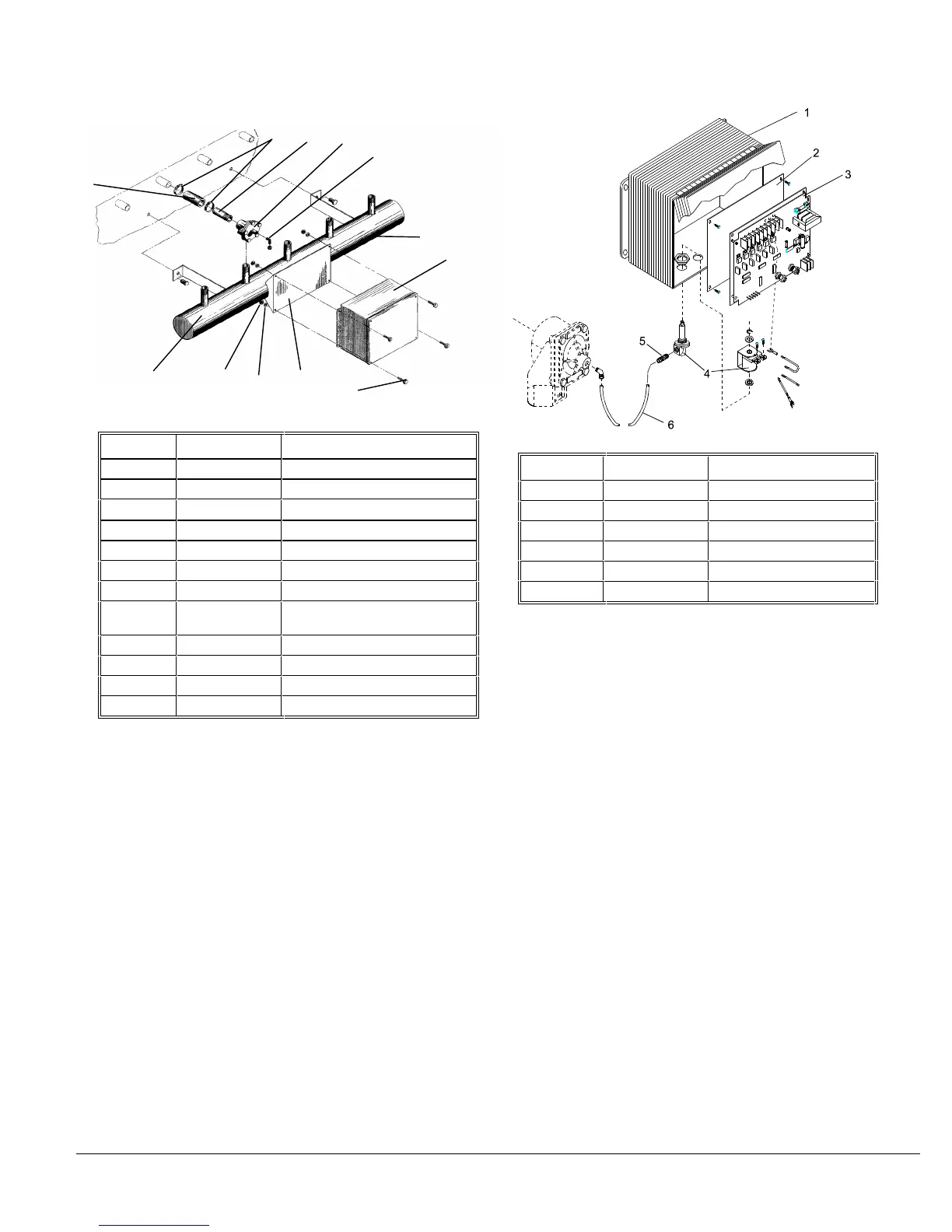 1

2

3

5

4

6