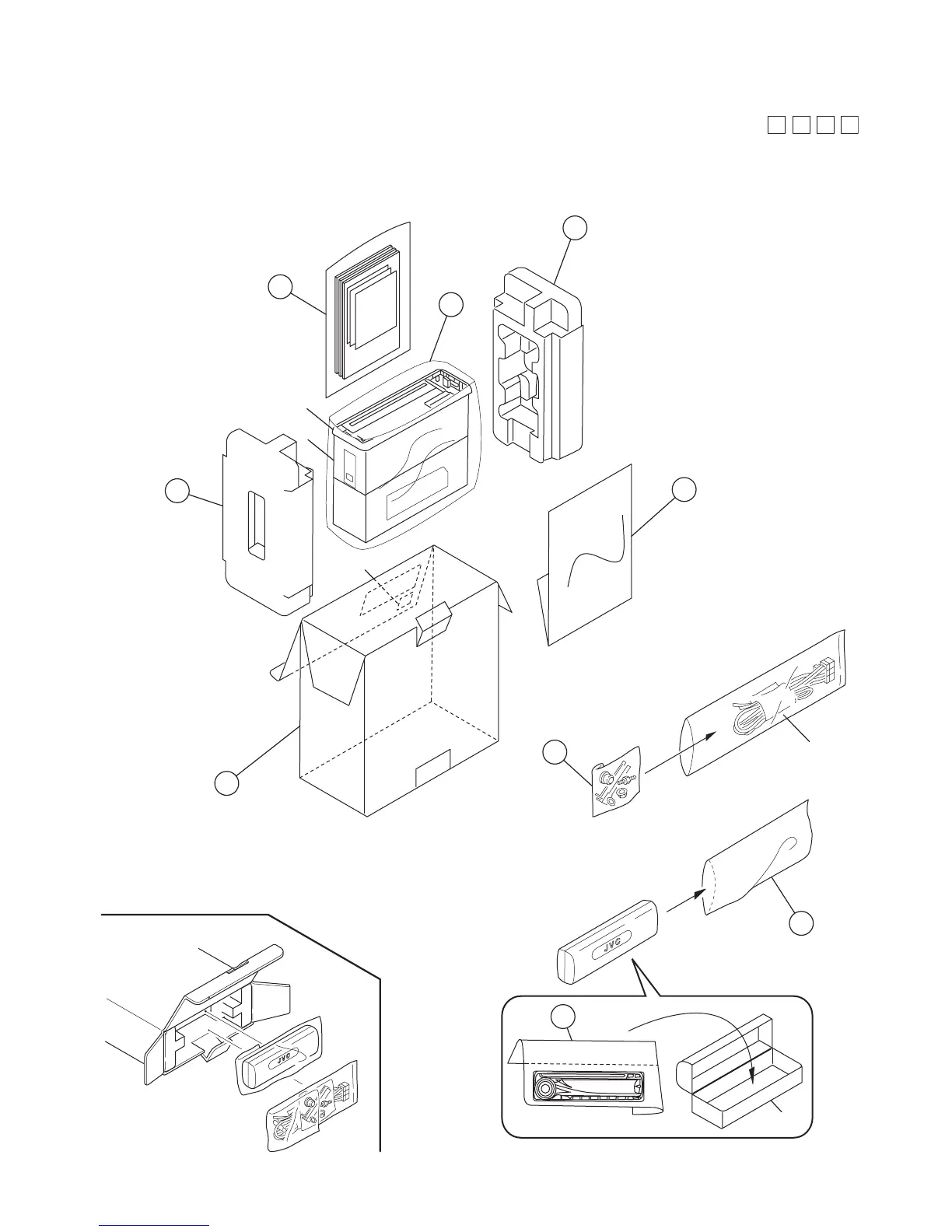 JVC

JVC

JVC