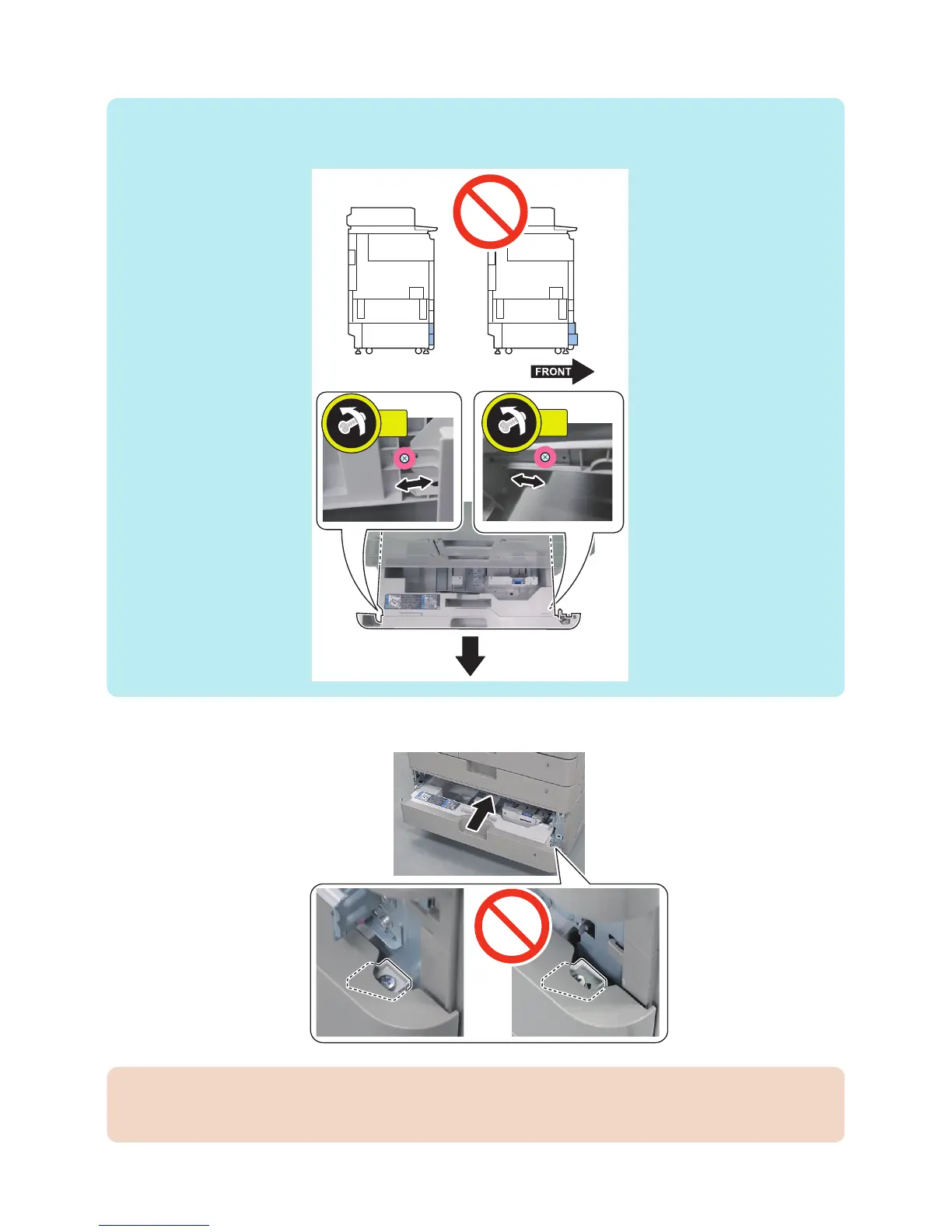 FRONT