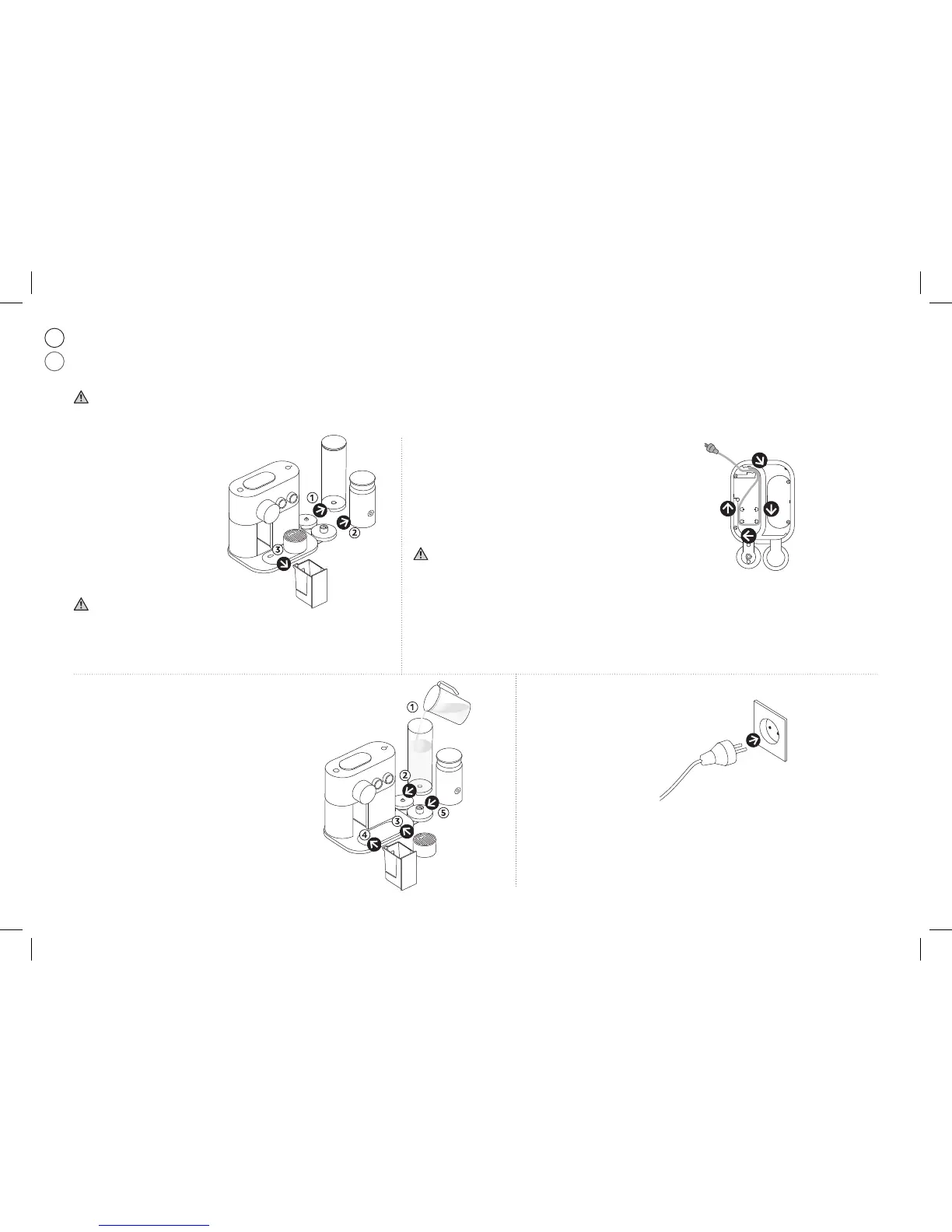 1
2
3

1
2
3
4
5