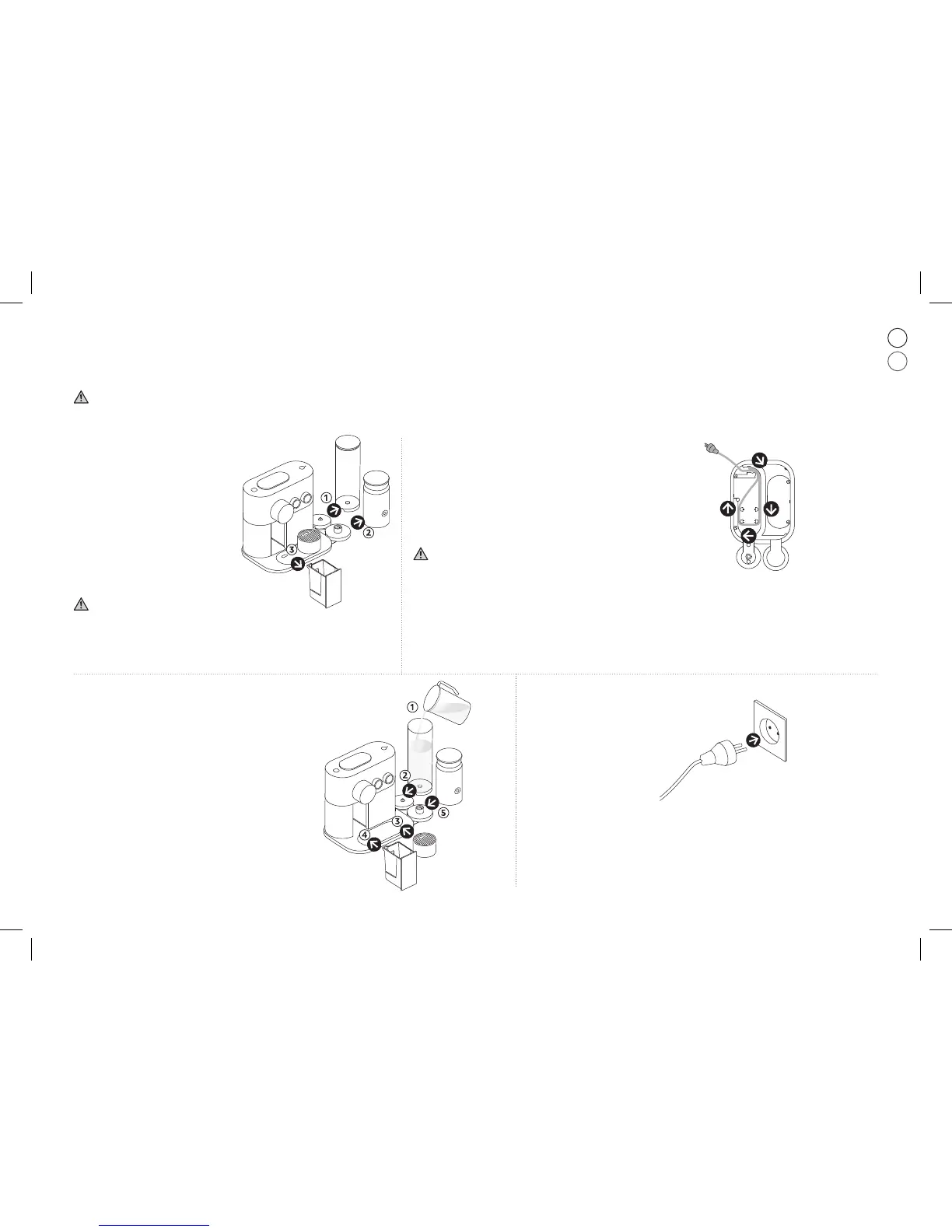 1
2
3

1
2
3
4
5