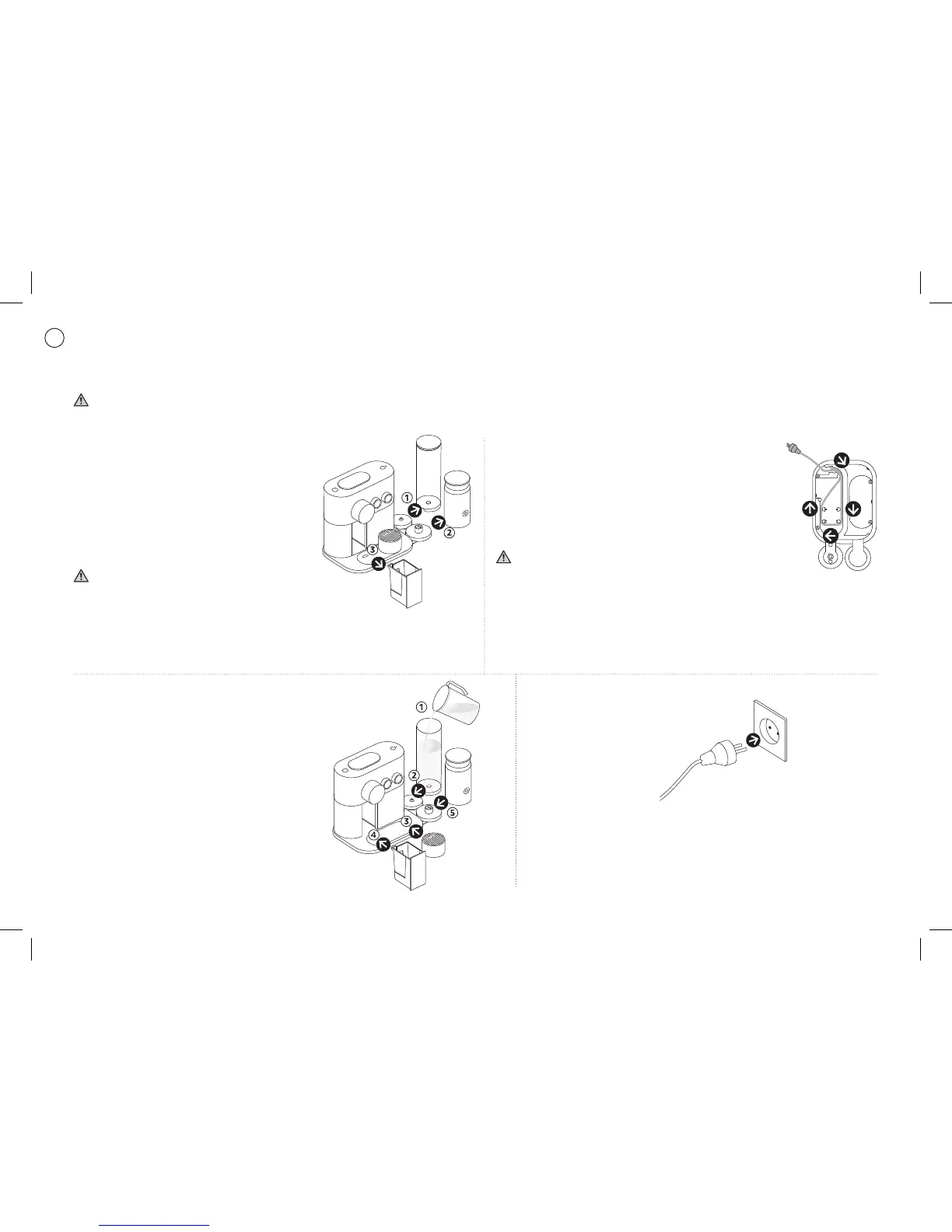 1
2
3
1
2
3
4
5