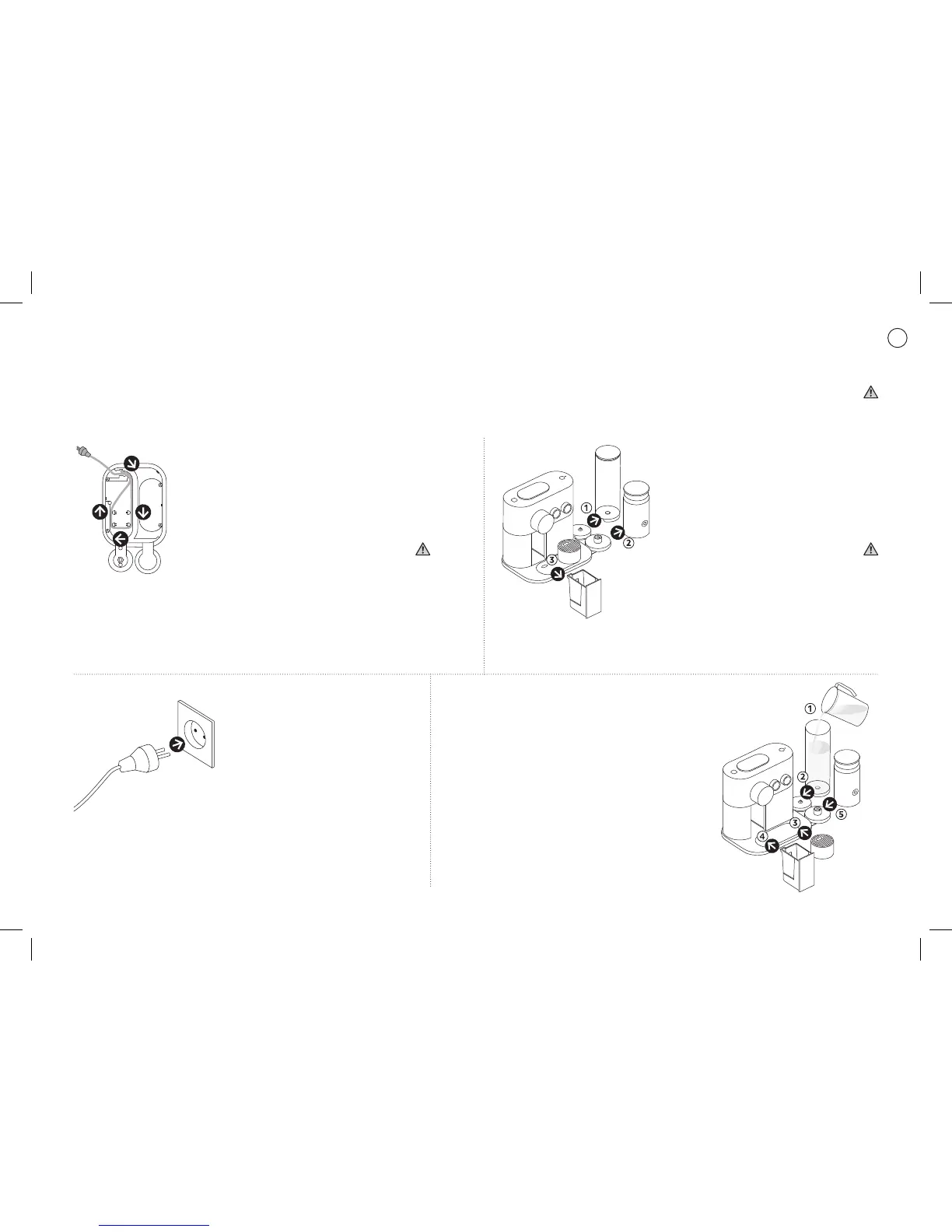 1

2

3

1

2

3

4

5